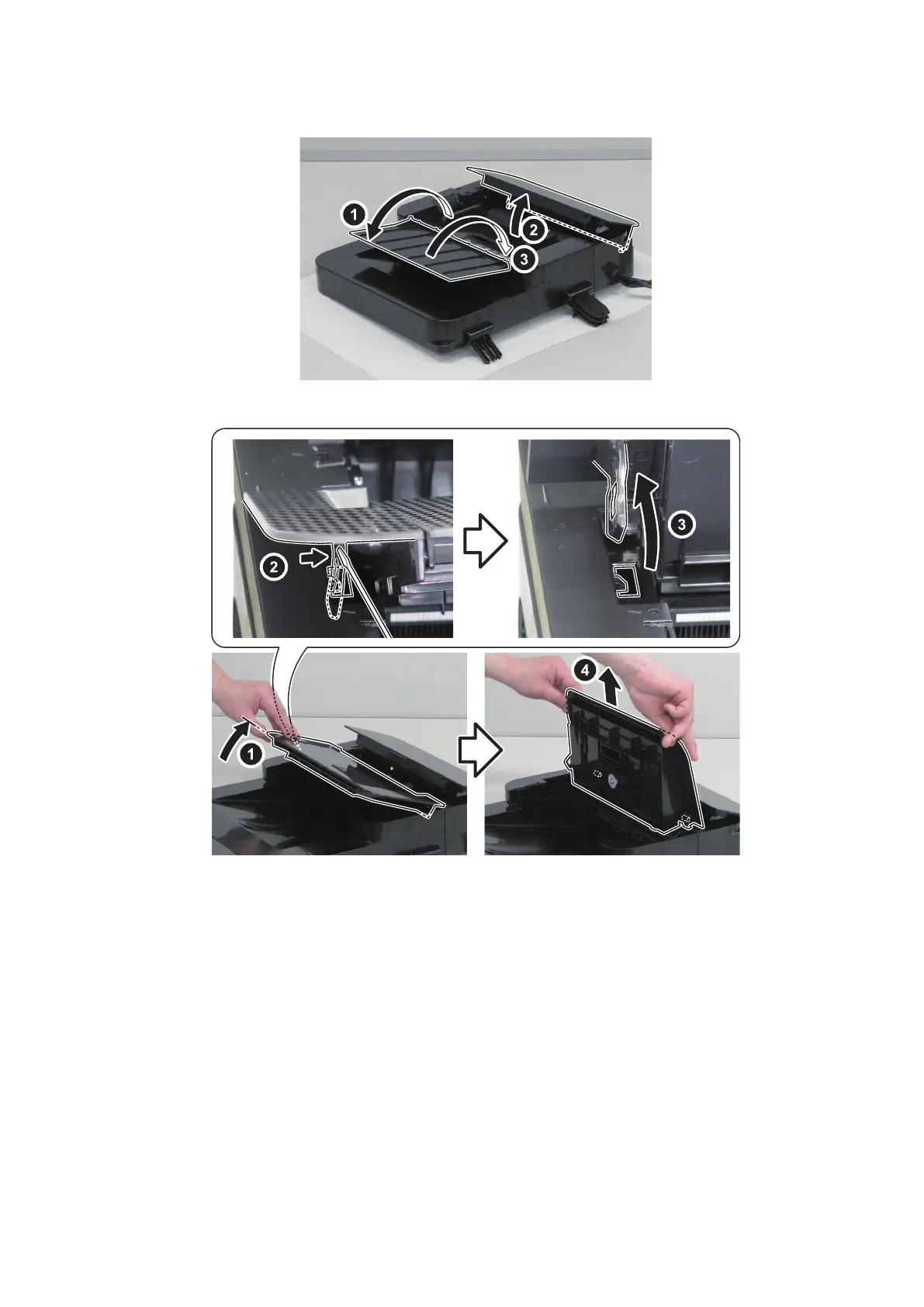 1
2
3

2
3
1
4