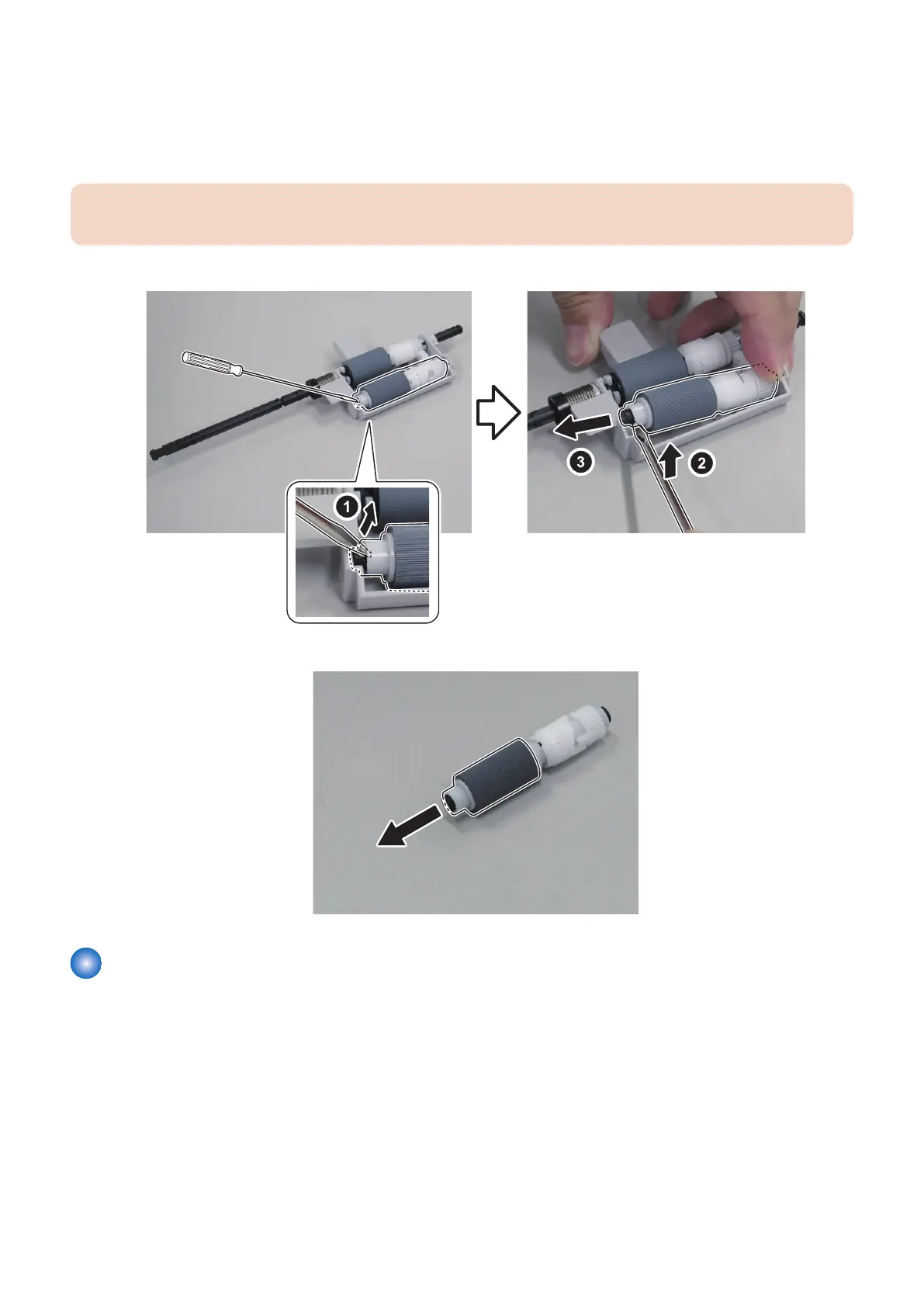 1

3

2