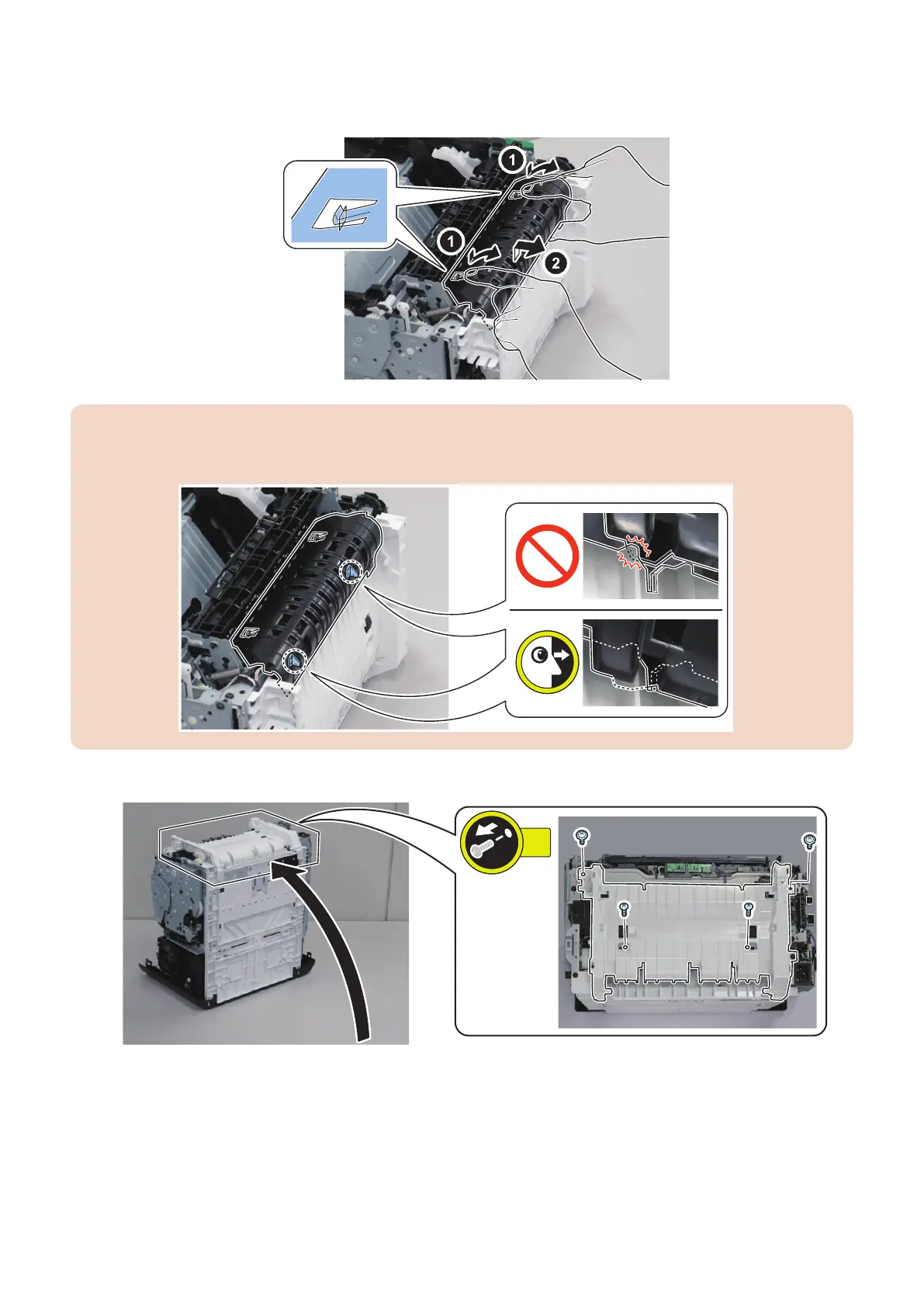 1
1
2