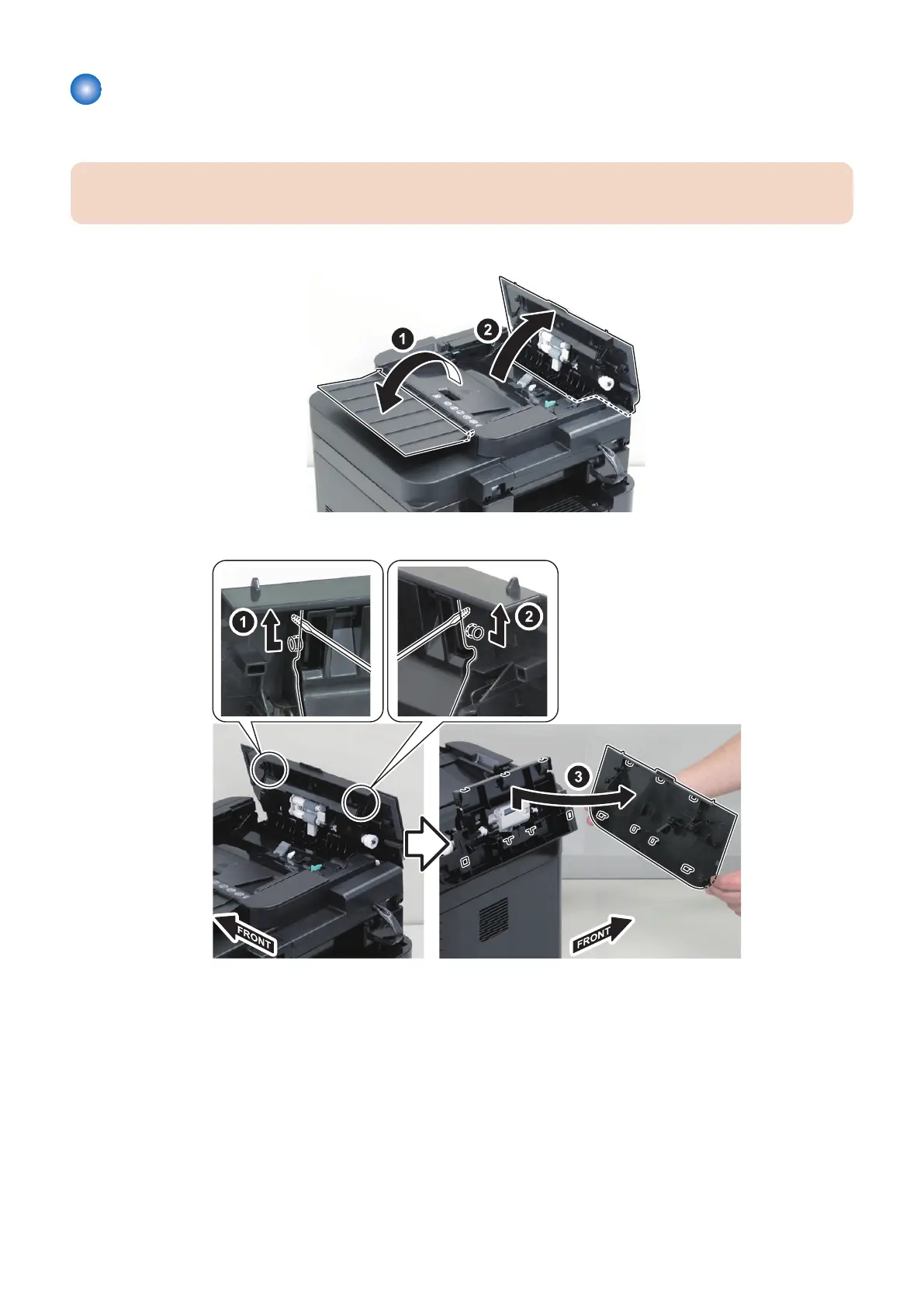 1

2

1

2

3

FRONT

FRONT