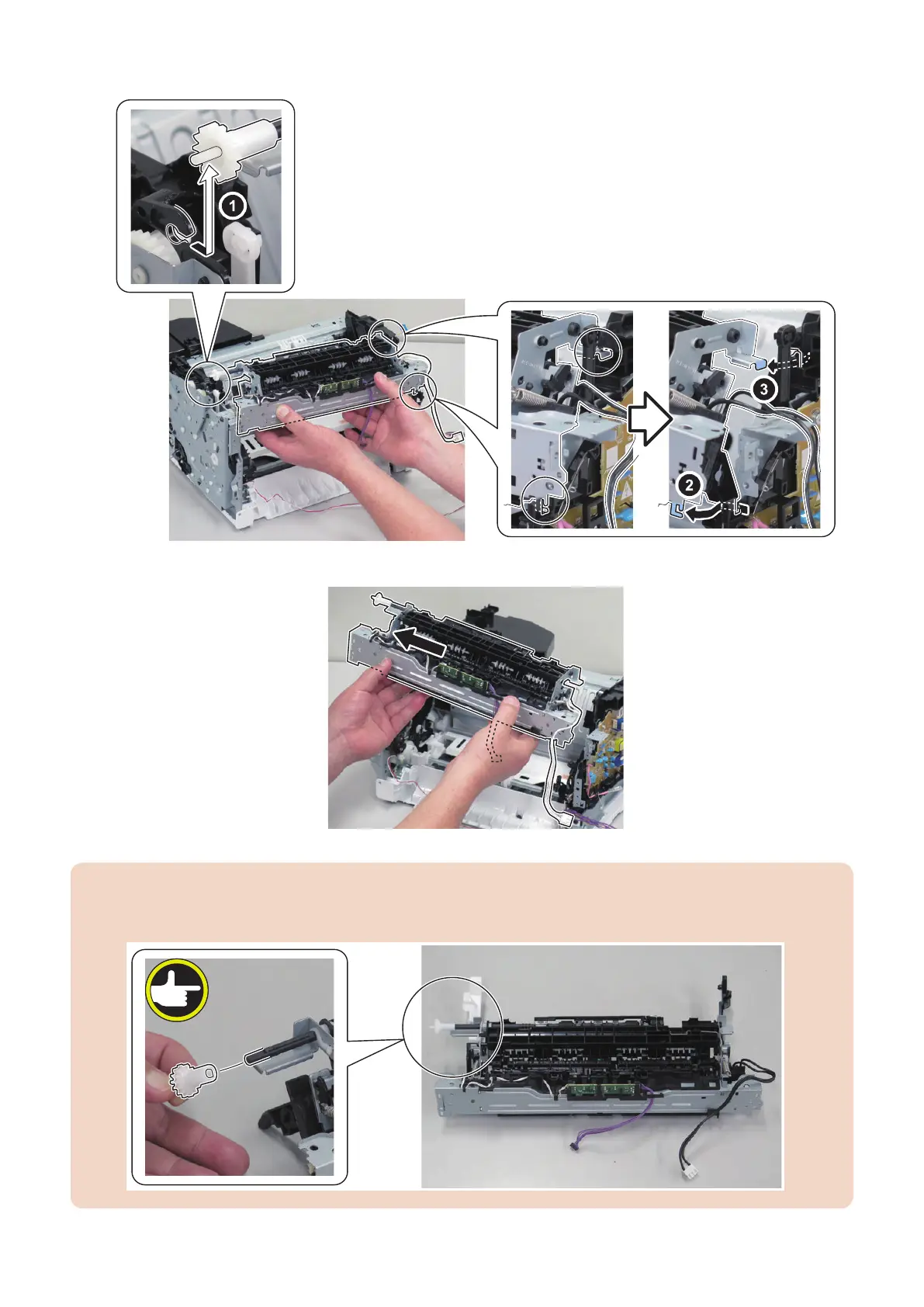 1

3

2