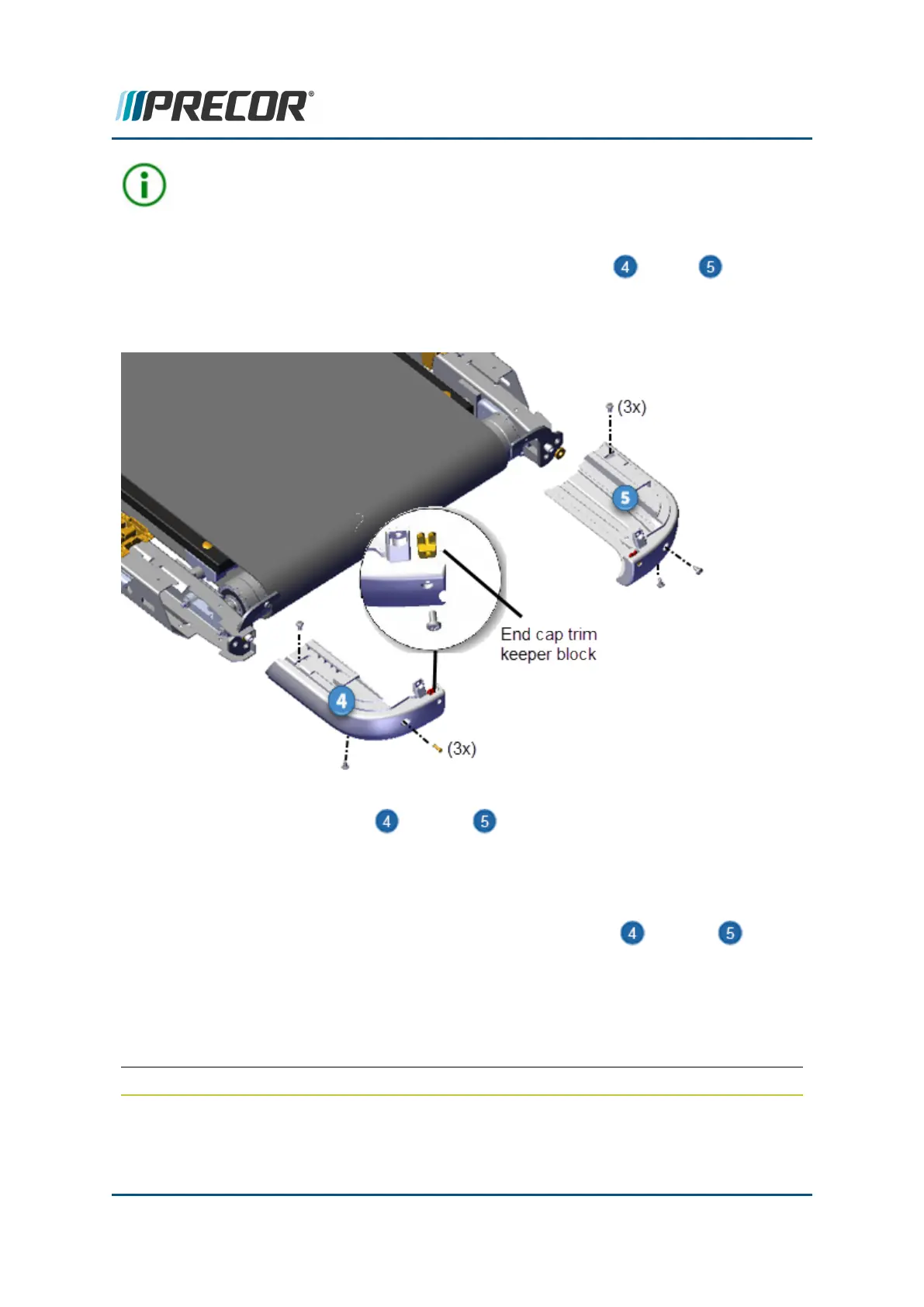 PRECOR®

4 5

(3x)

5

End cap trim keeper block

4

(3x)

4 5

4 5