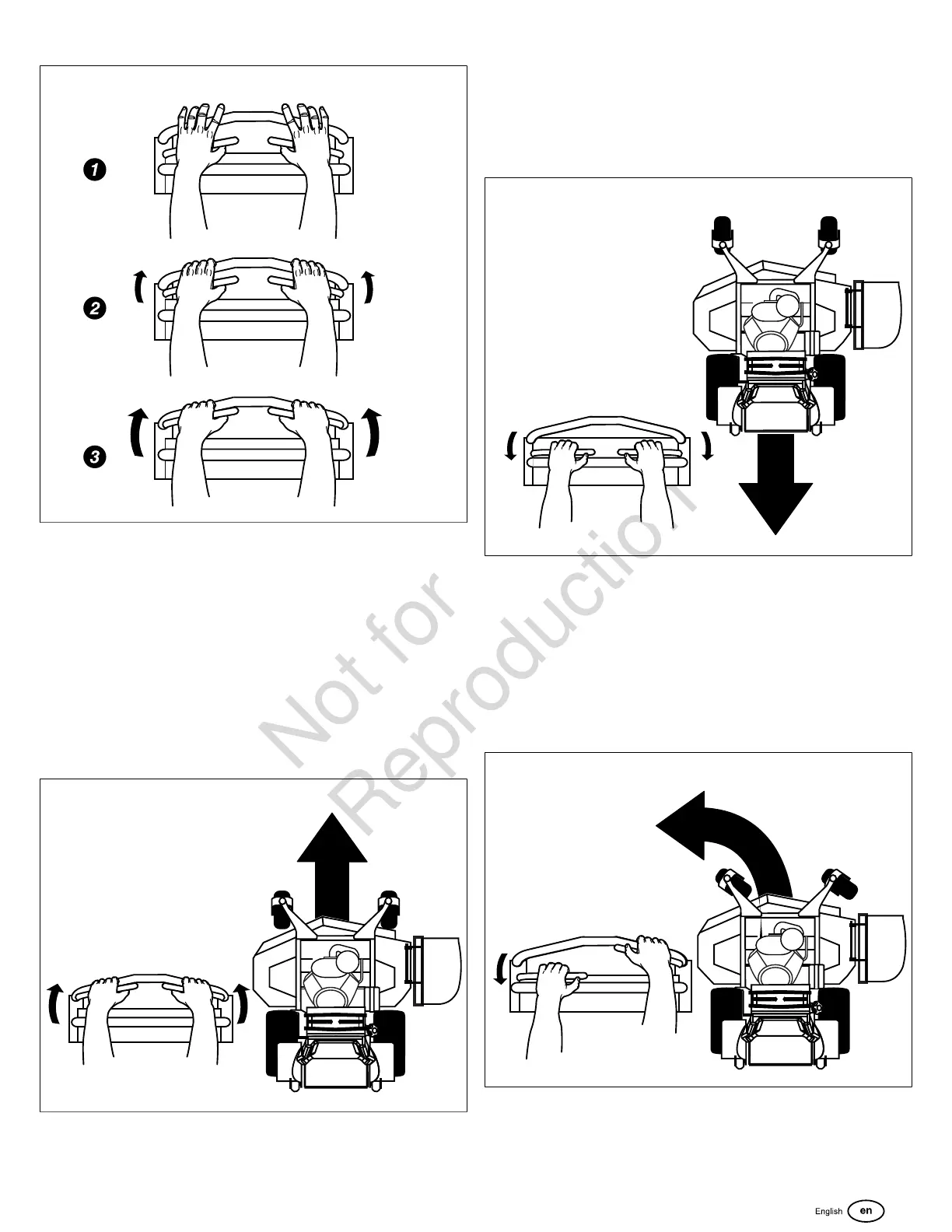 1

2

3

Not for Reproduction

English en