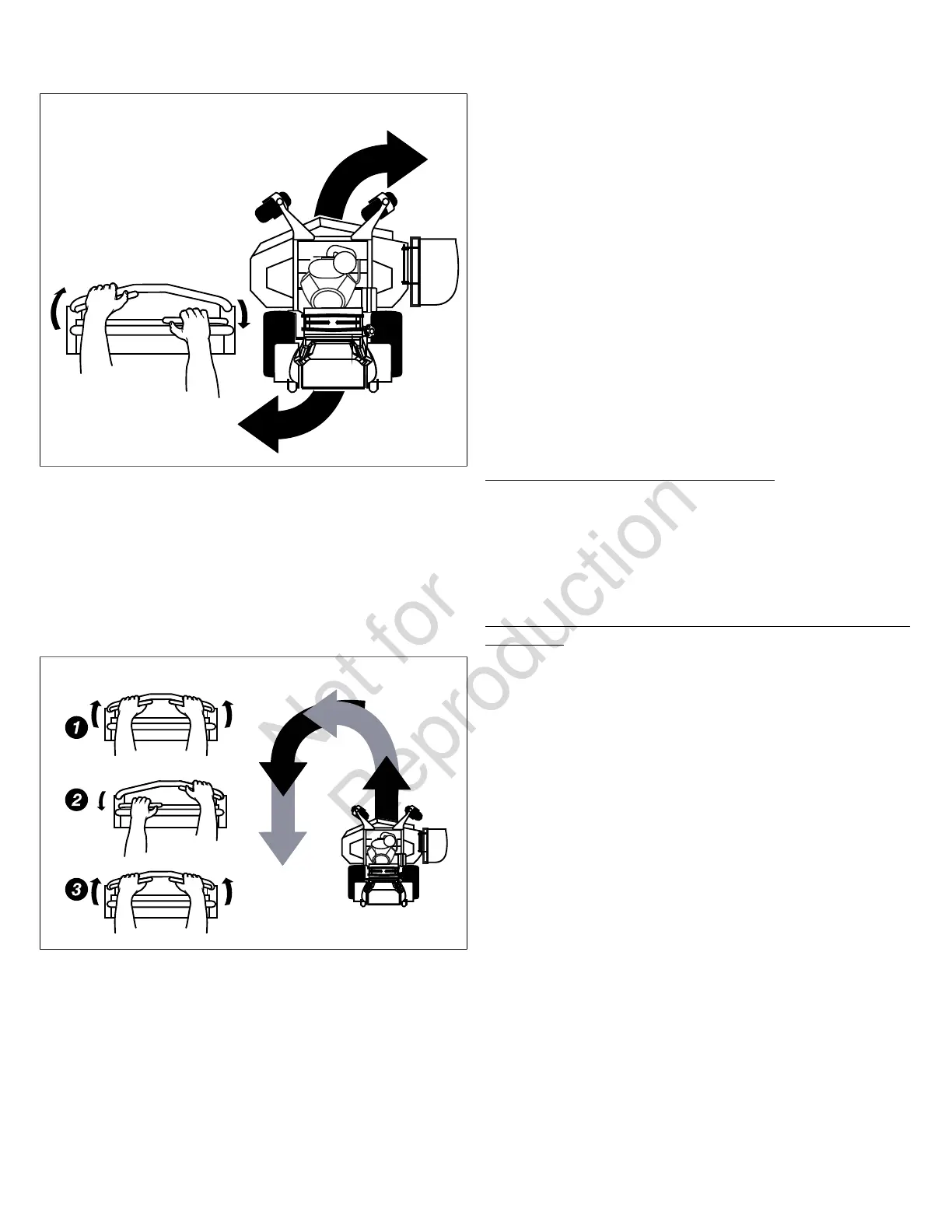 1

2

3

Not for Reproduction