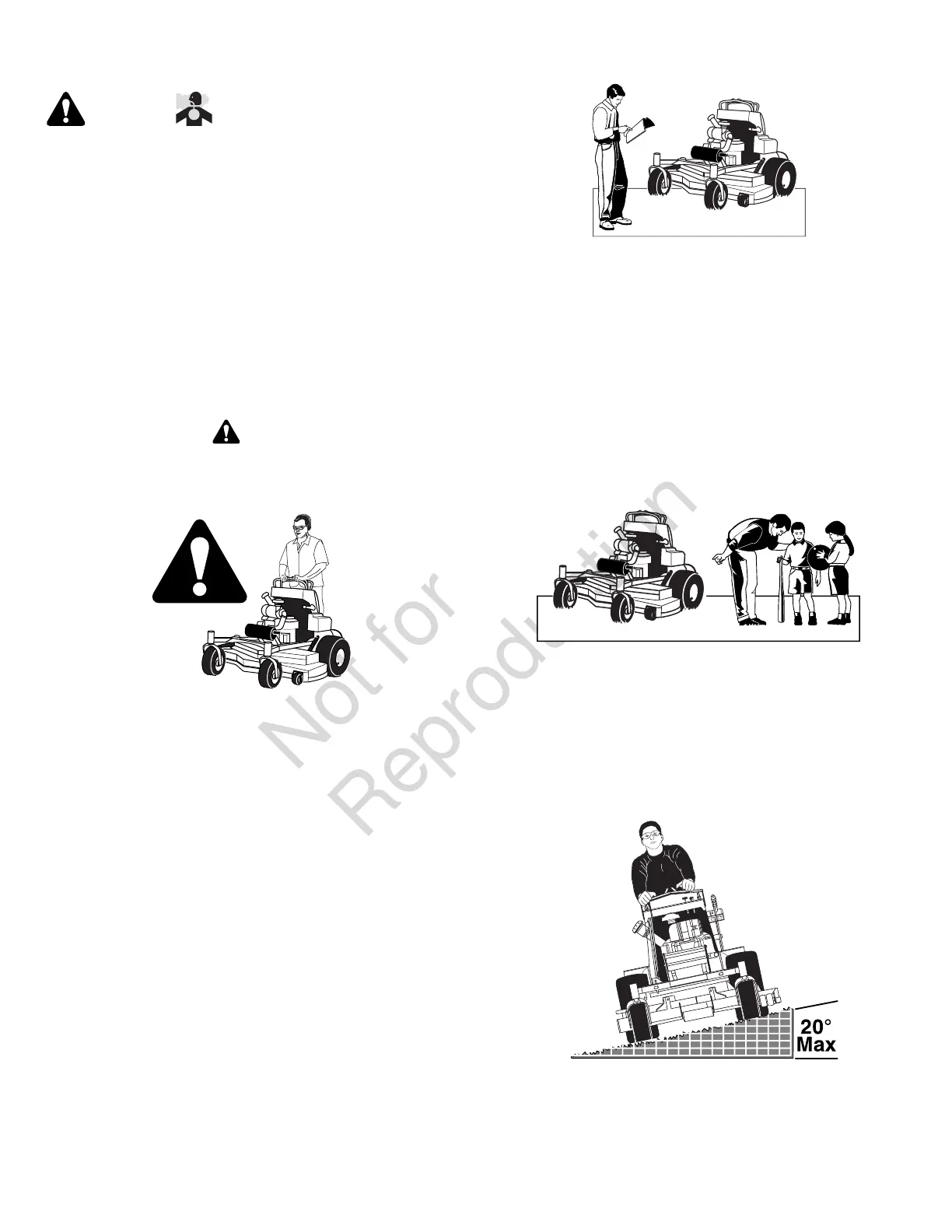 Not for Reproduction

20°
Max