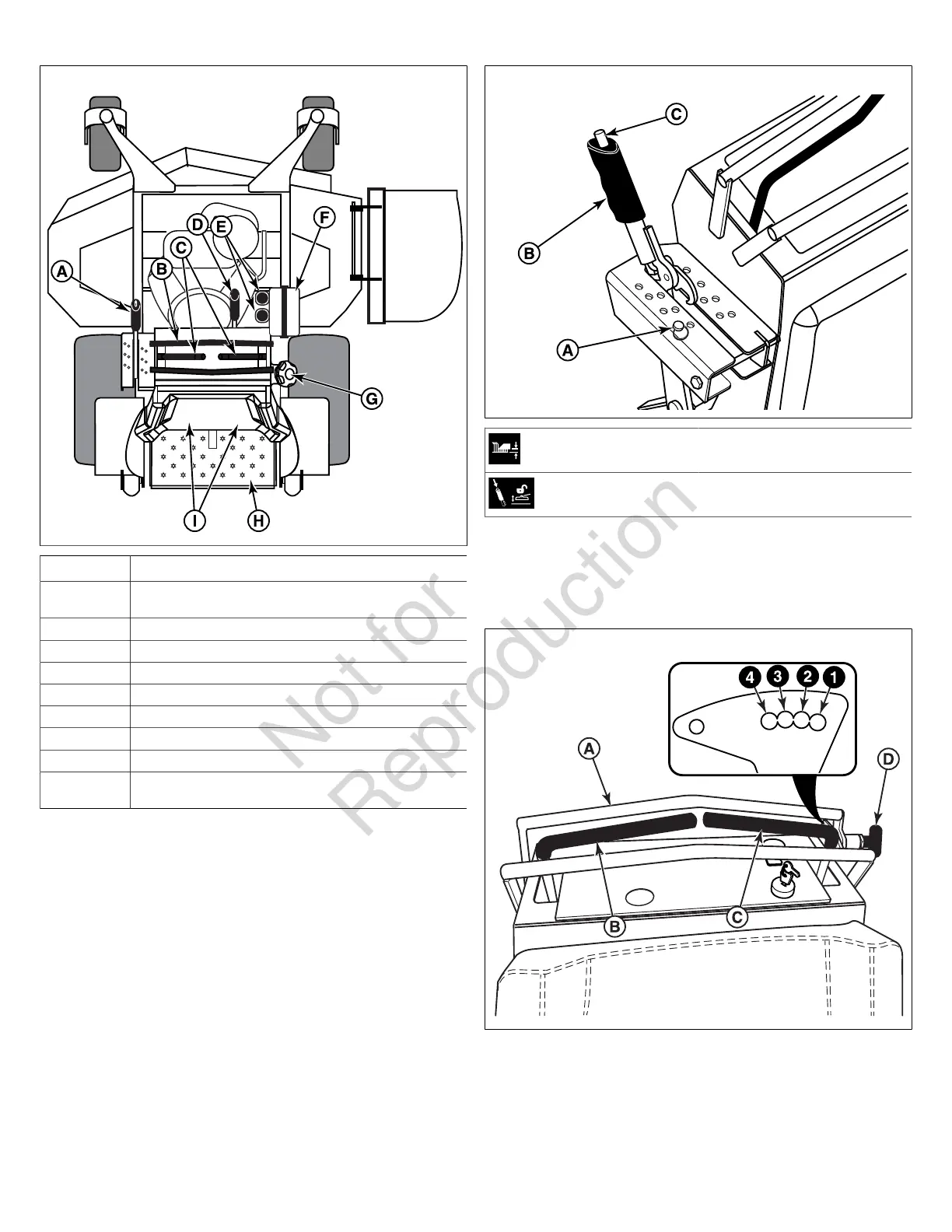 A
B
C
D
E
F
G
H
I

C
B
A

Not for Reproduction

4 3 2 1
A
D
B
C