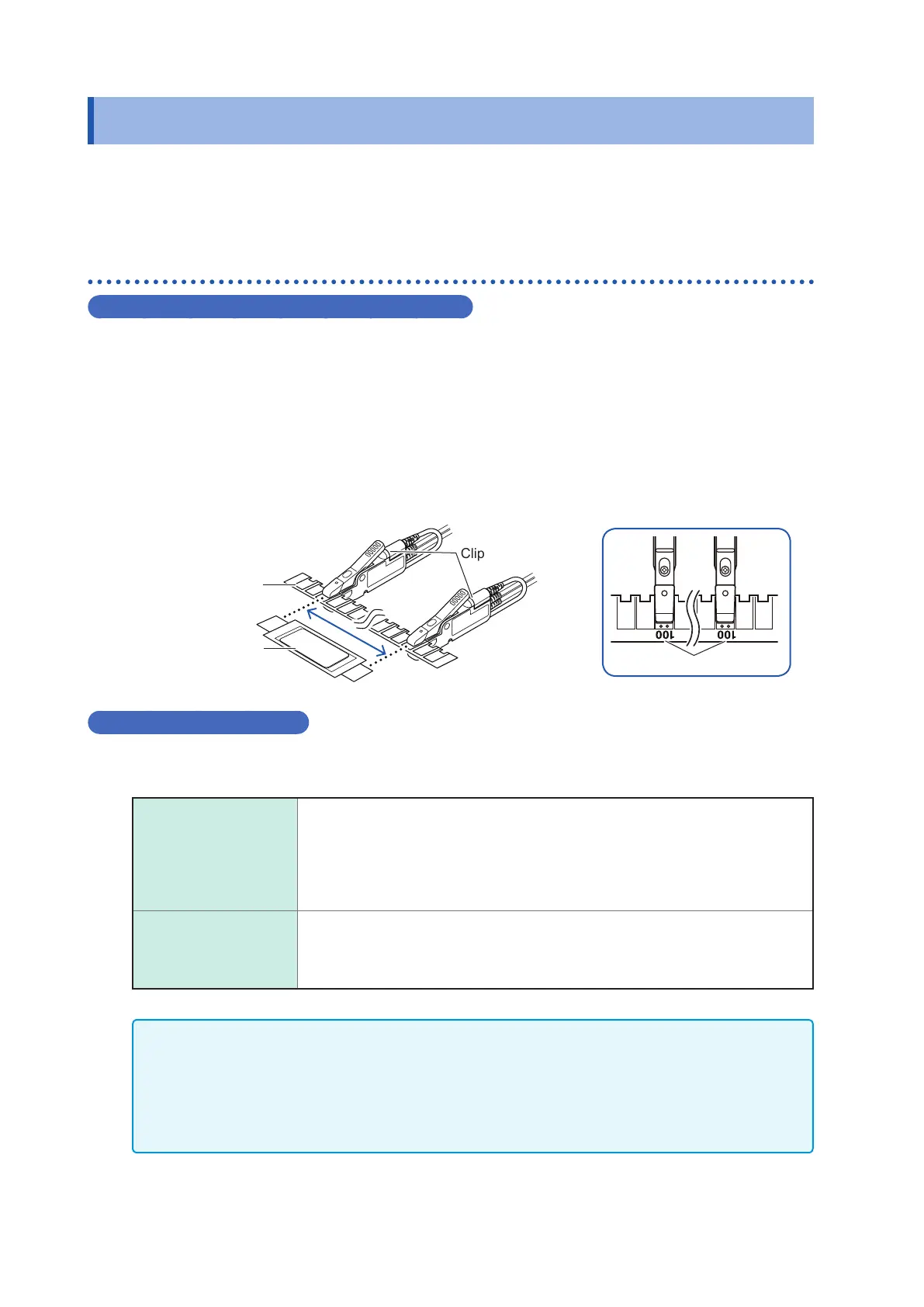 Clip

100

100