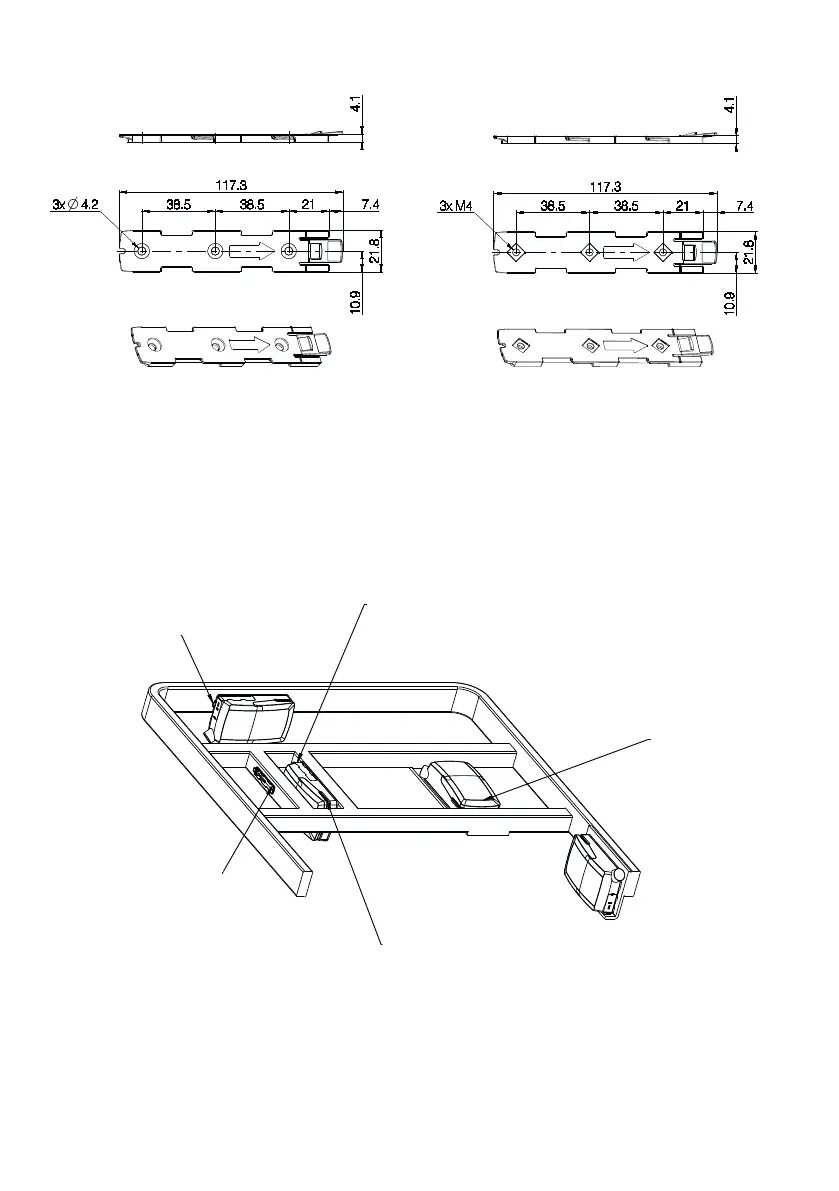 4.1

117.3

3x ∅ 4.2

38.5

38.5

21

7.4

21.8

10.9

4.1

117.3

3x M4

38.5

38.5

21

7.4

21.8

10.9