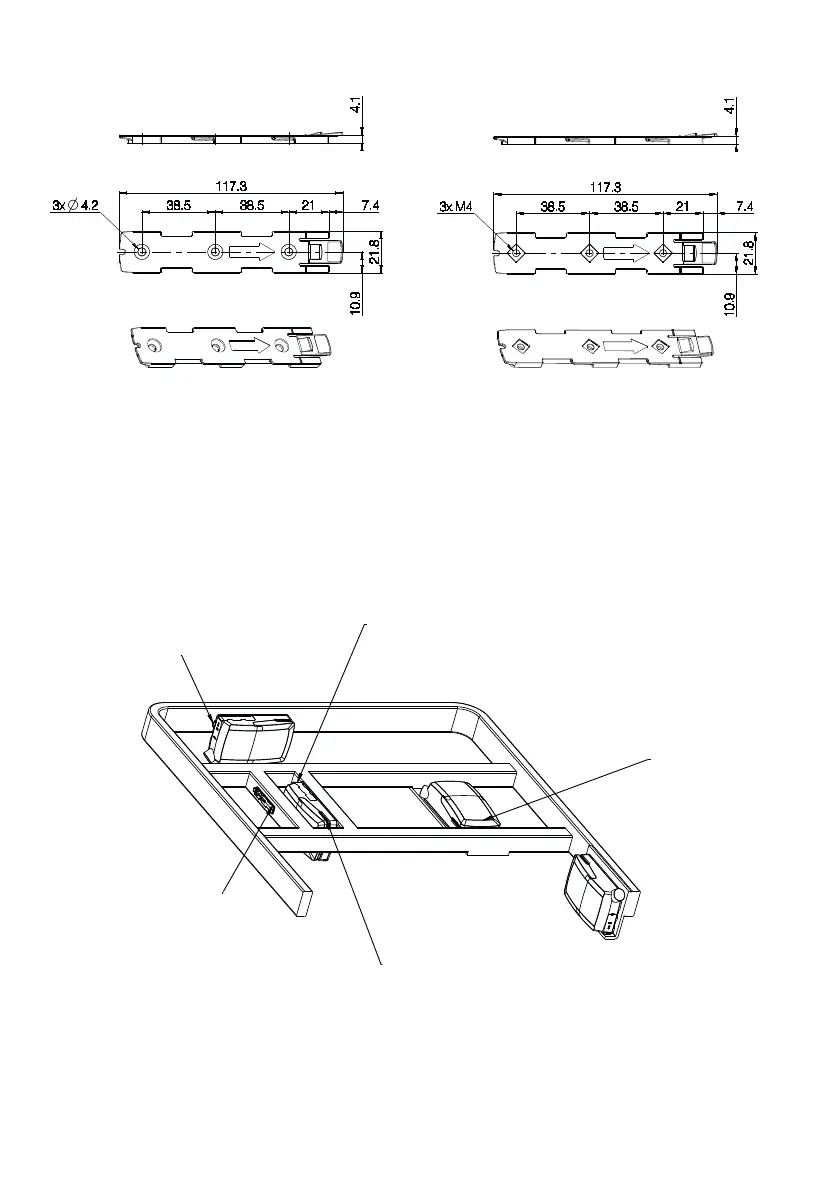 4.1

117.3
3x $\varnothing$ 4.2
38.5
38.5
21
7.4
21.8
10.9

4.1

117.3
3x M4
38.5
38.5
21
7.4
21.8
10.9