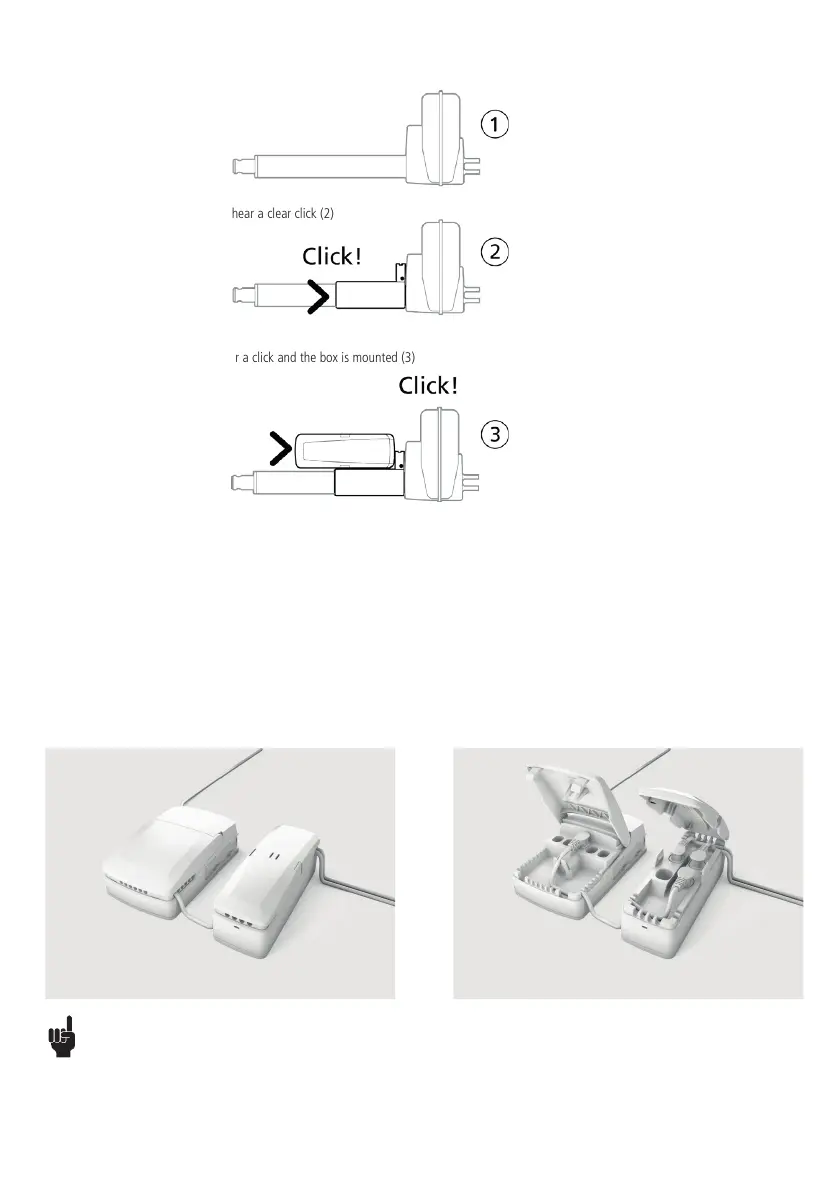 1

hear a clear click (2)

Click!

2

r a click and the box is mounted (3)

Click!

3