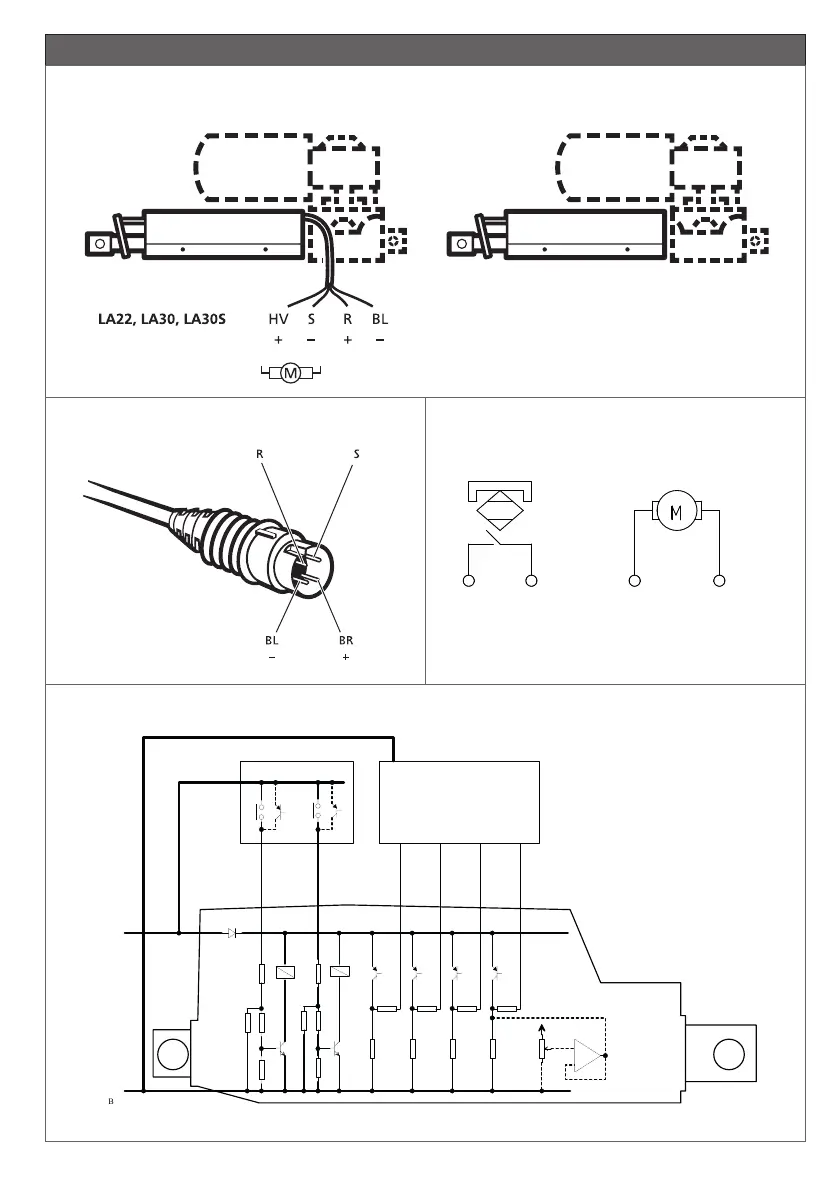 LA22, LA30, LA30S HV S R BL
+ − + −
M

R S
BL BR
− +

M

B