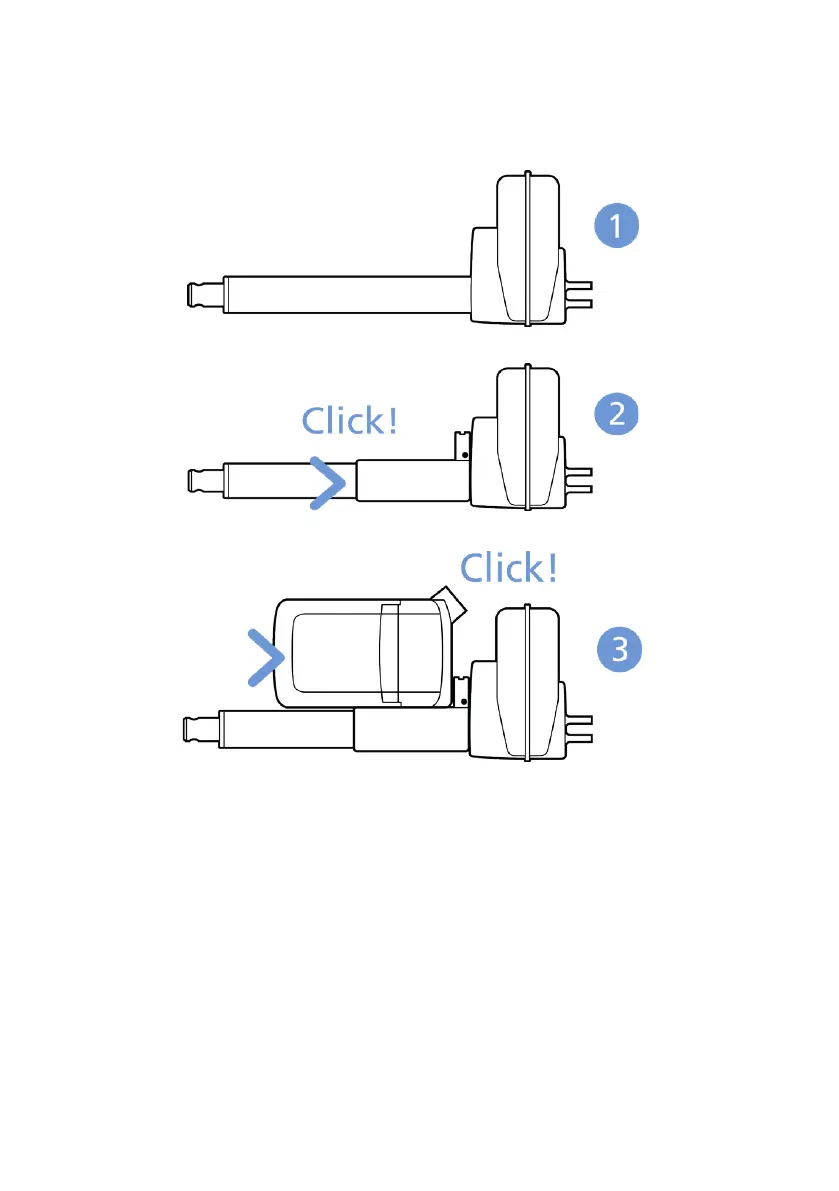 1

Click!

2

Click!

3