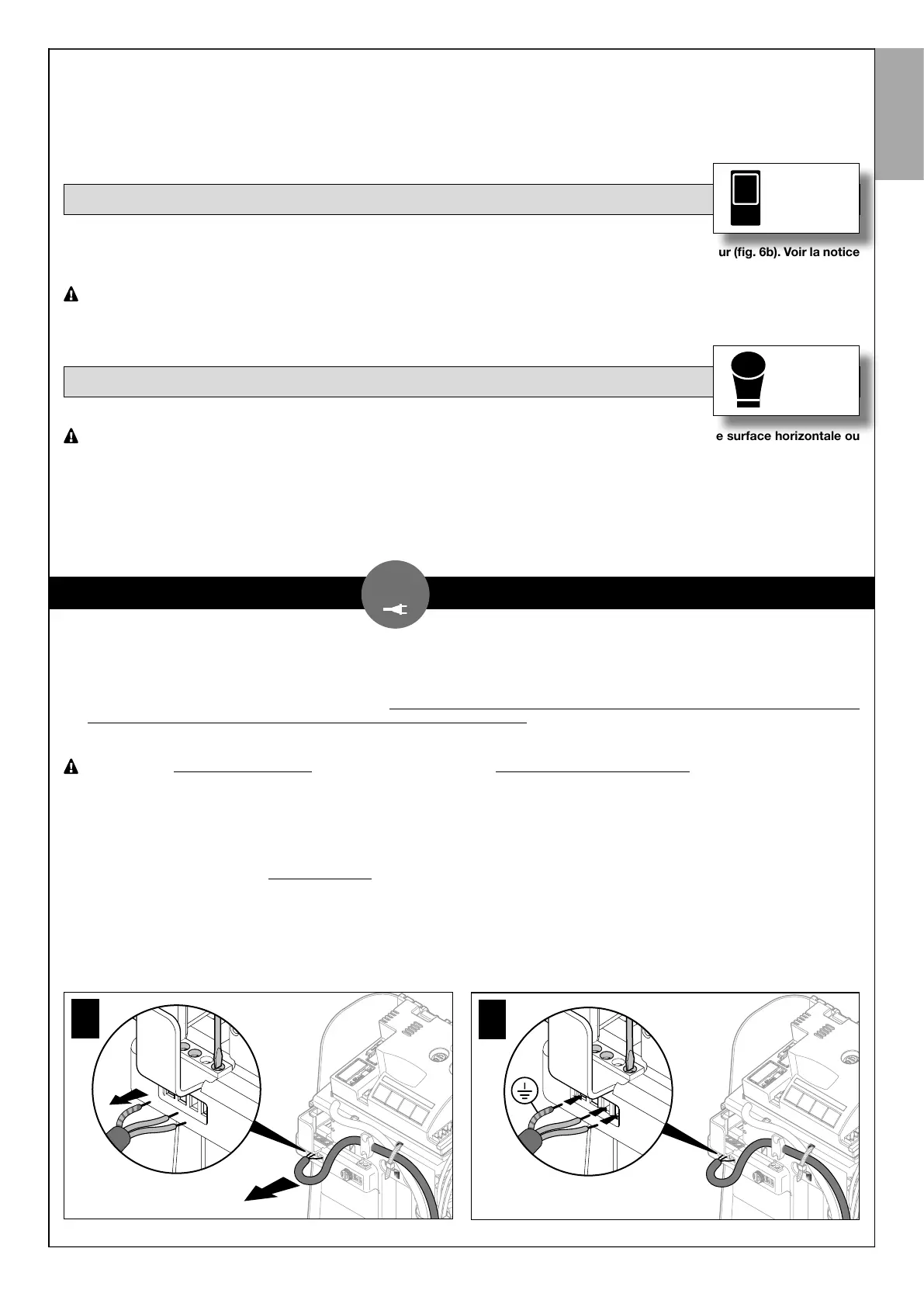 ur (fig. 6b). Voir la notice

e surface horizontale ou