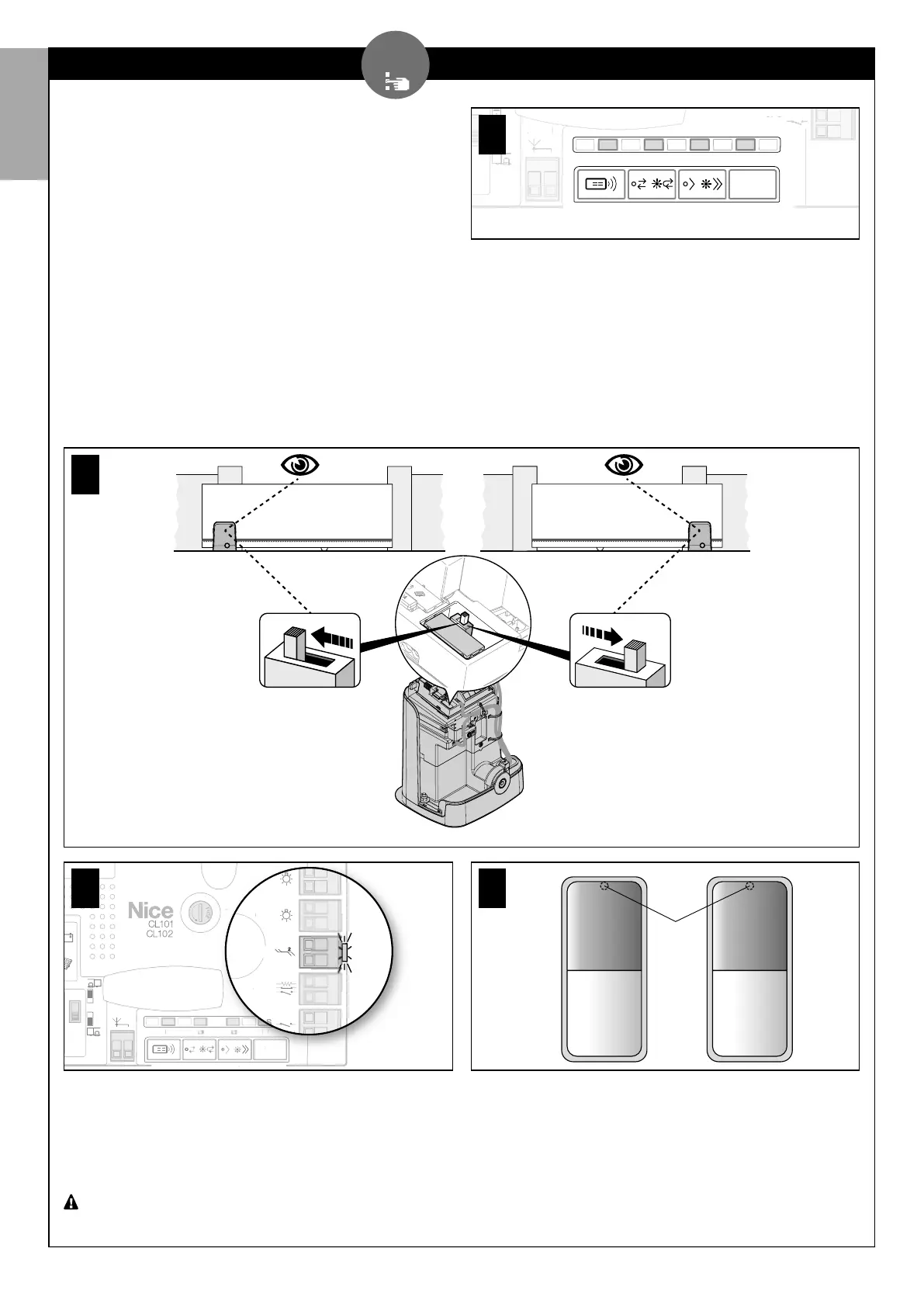 Nice
CL101
CL102