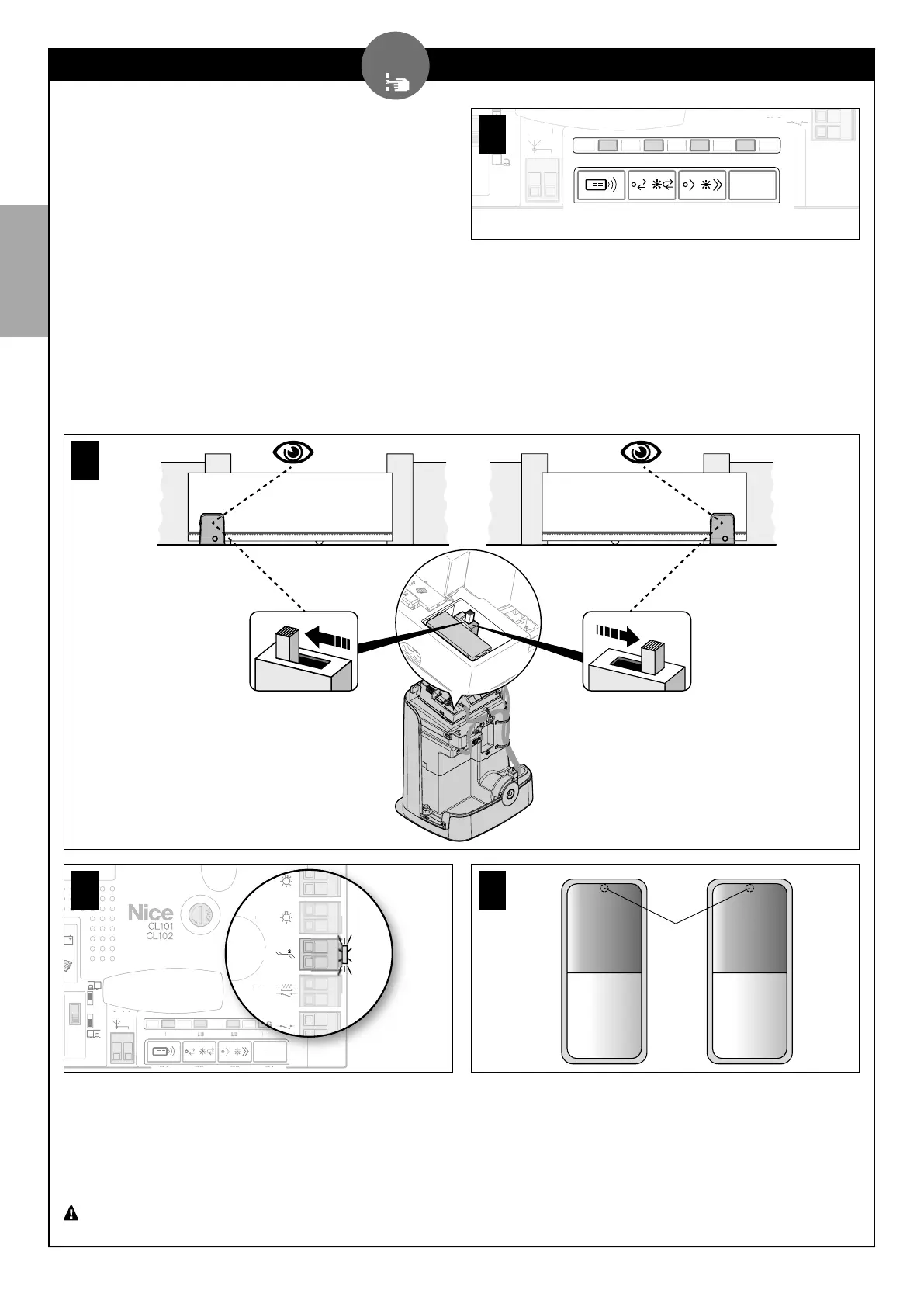 Nice
CL101
CL102

2