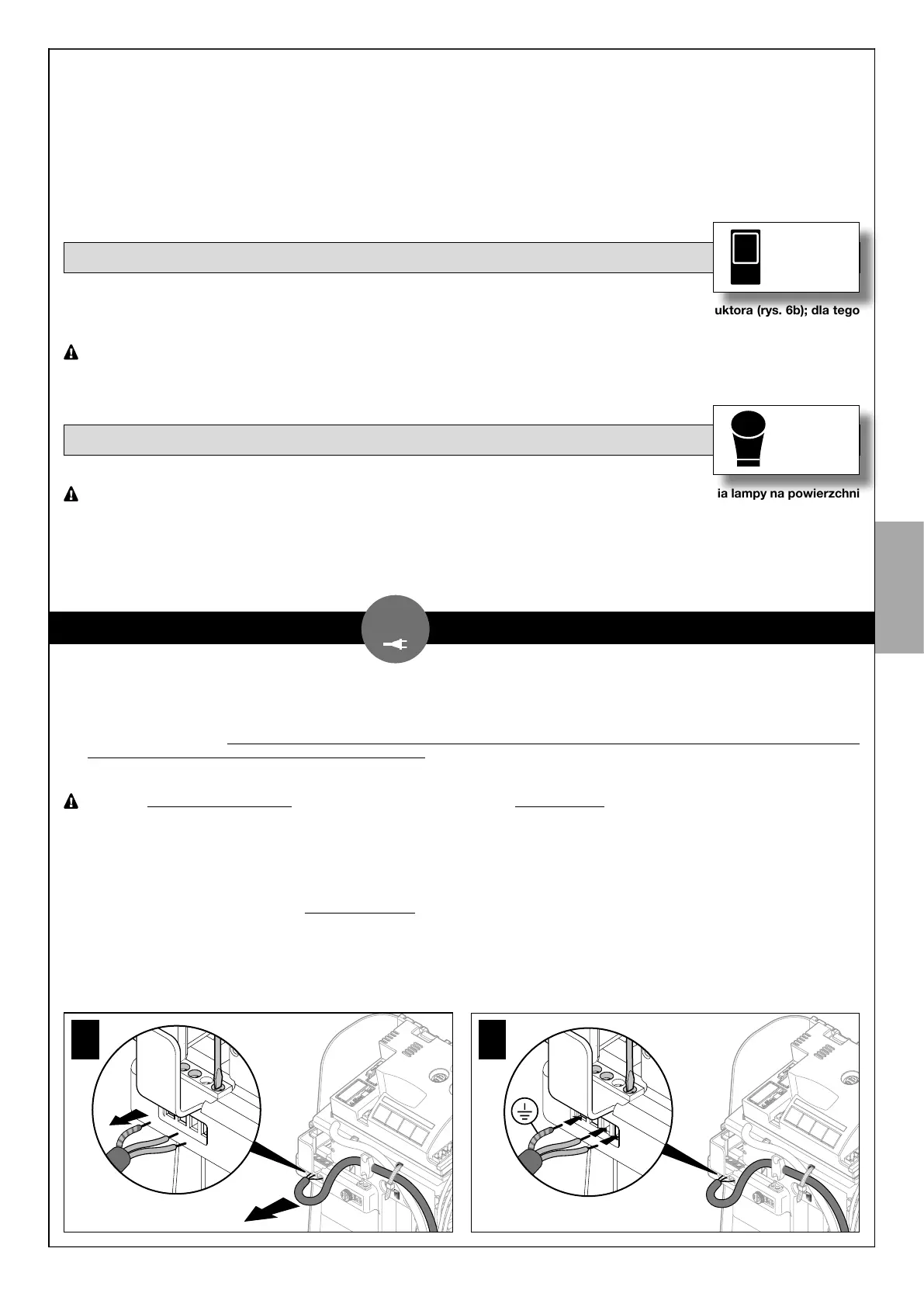 uktora (rys. 6b); dla tego

ia lampy na powierzchni