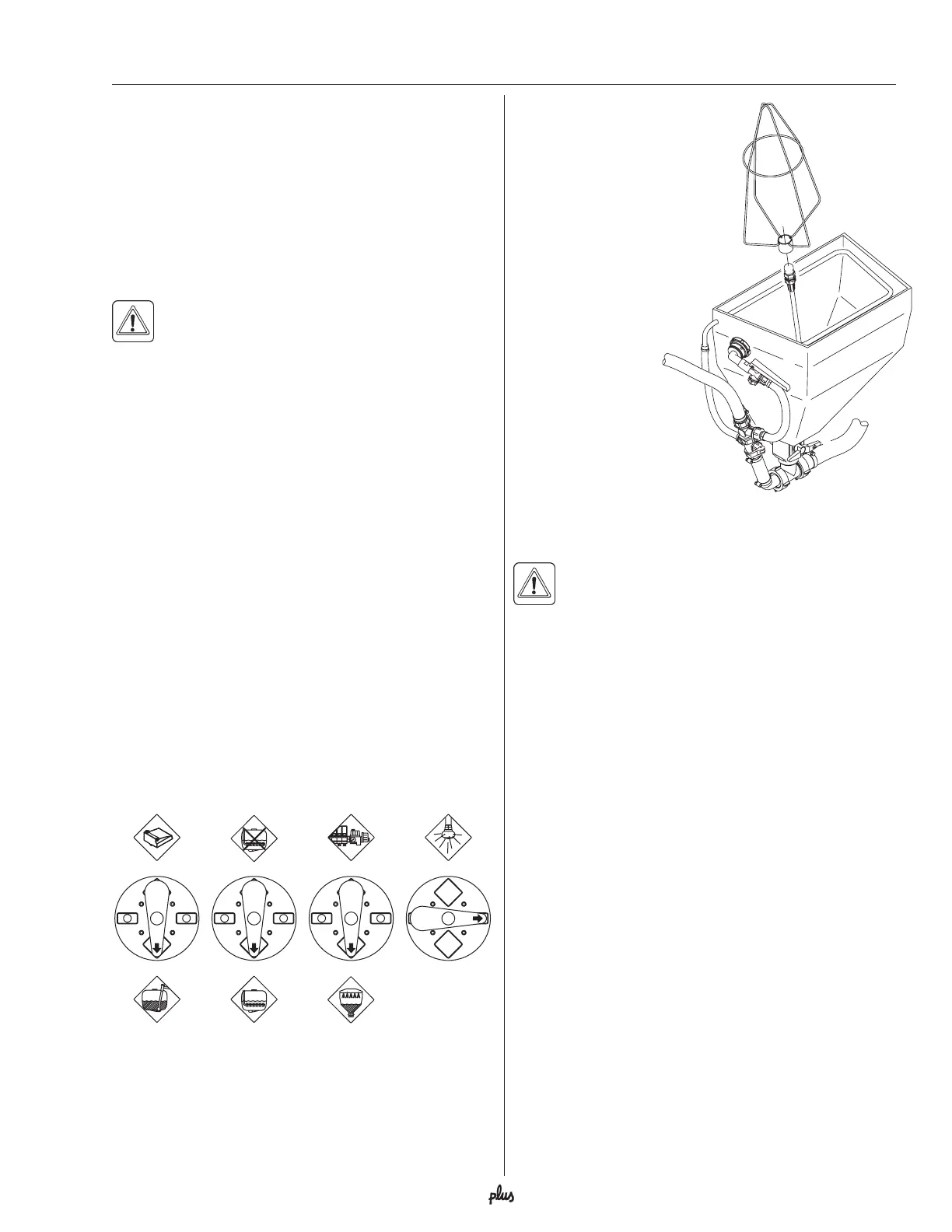 plus