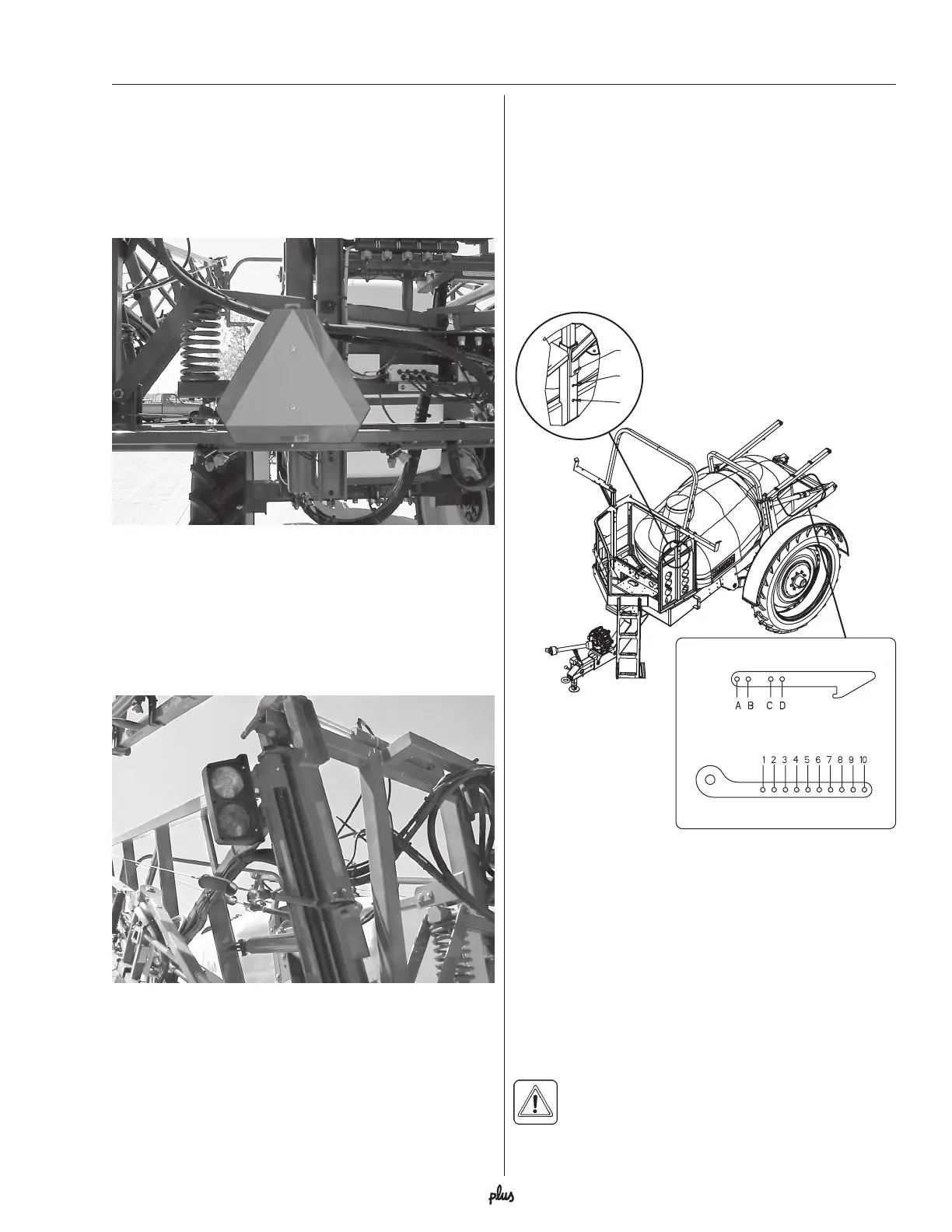 A B C D

1 2 3 4 5 6 7 8 9 10

plus