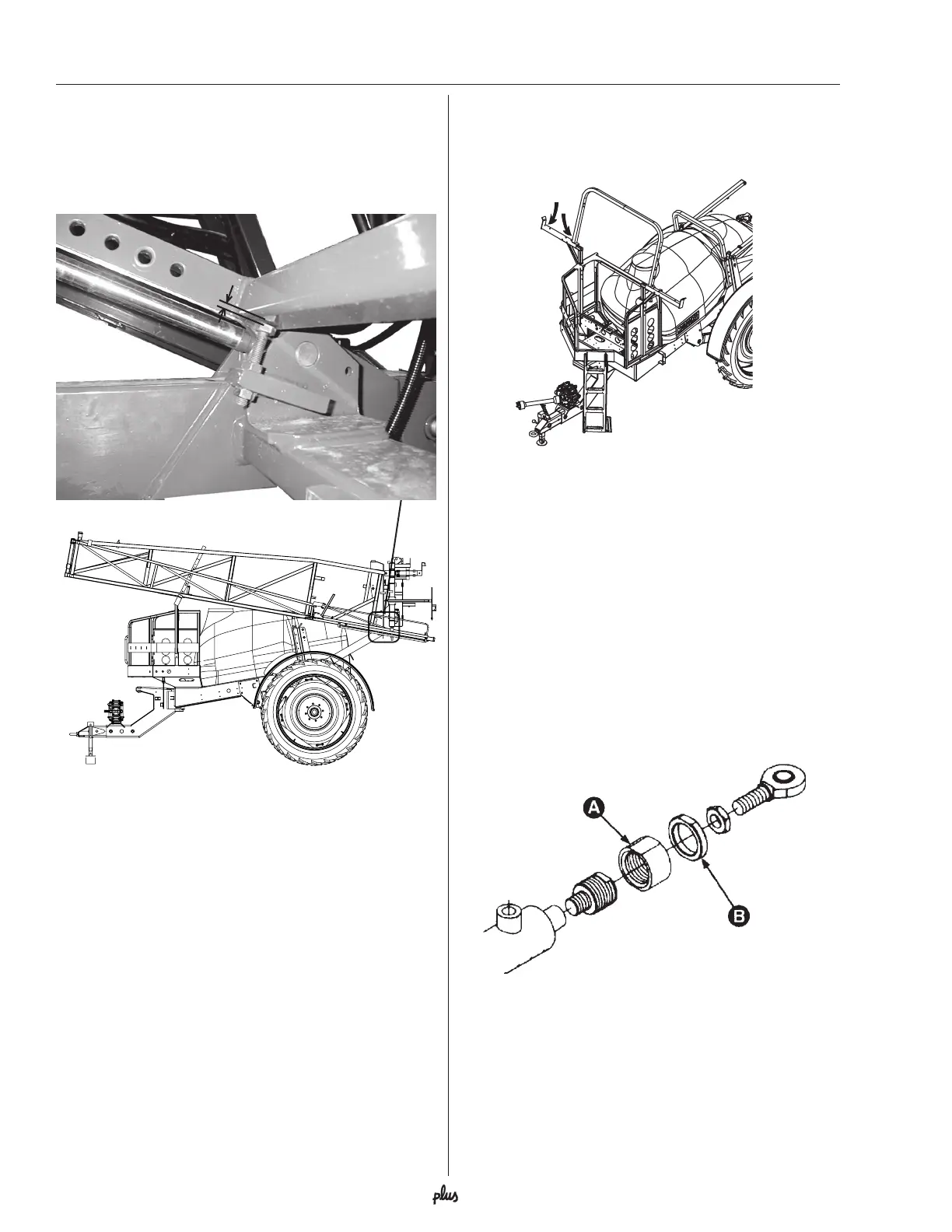 A

B

plus