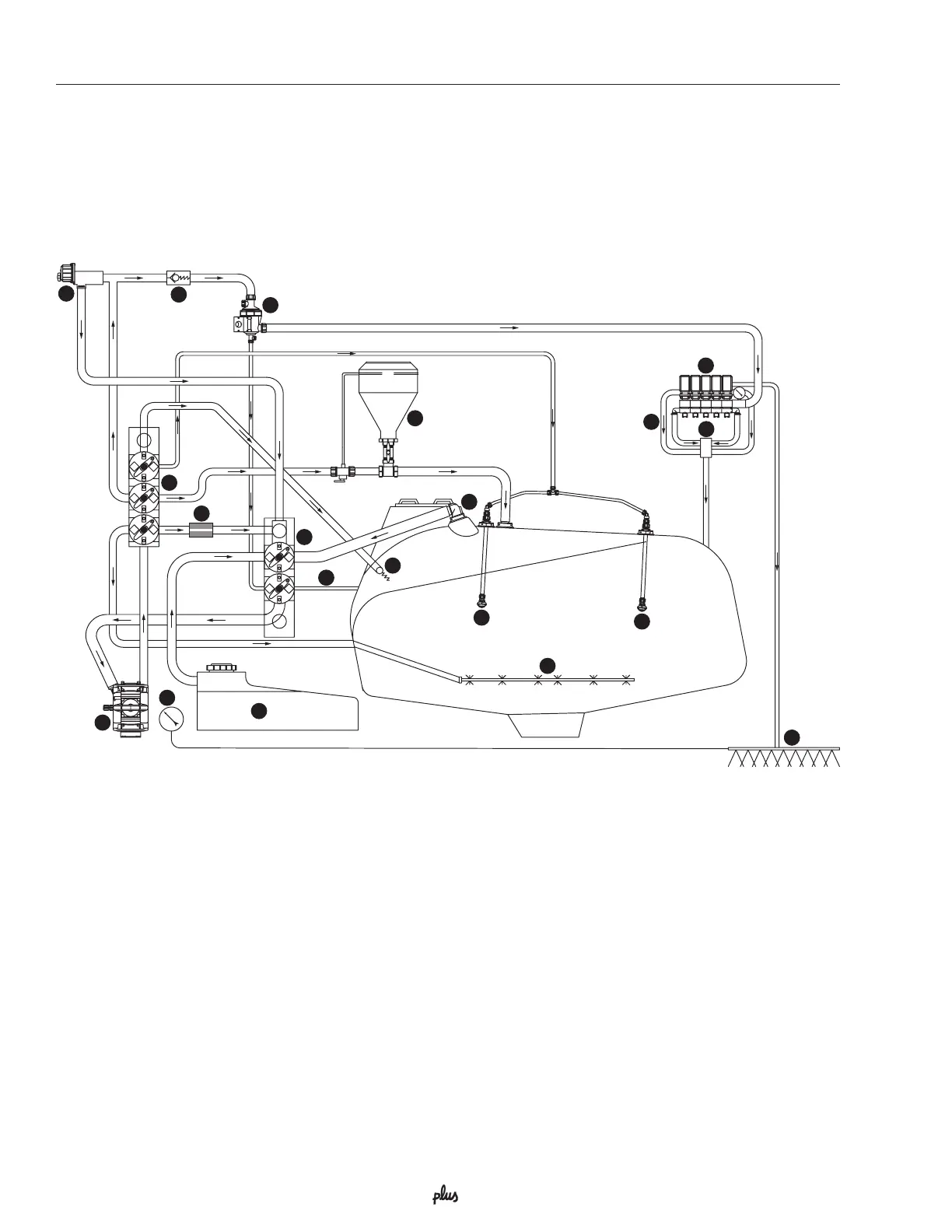 plus