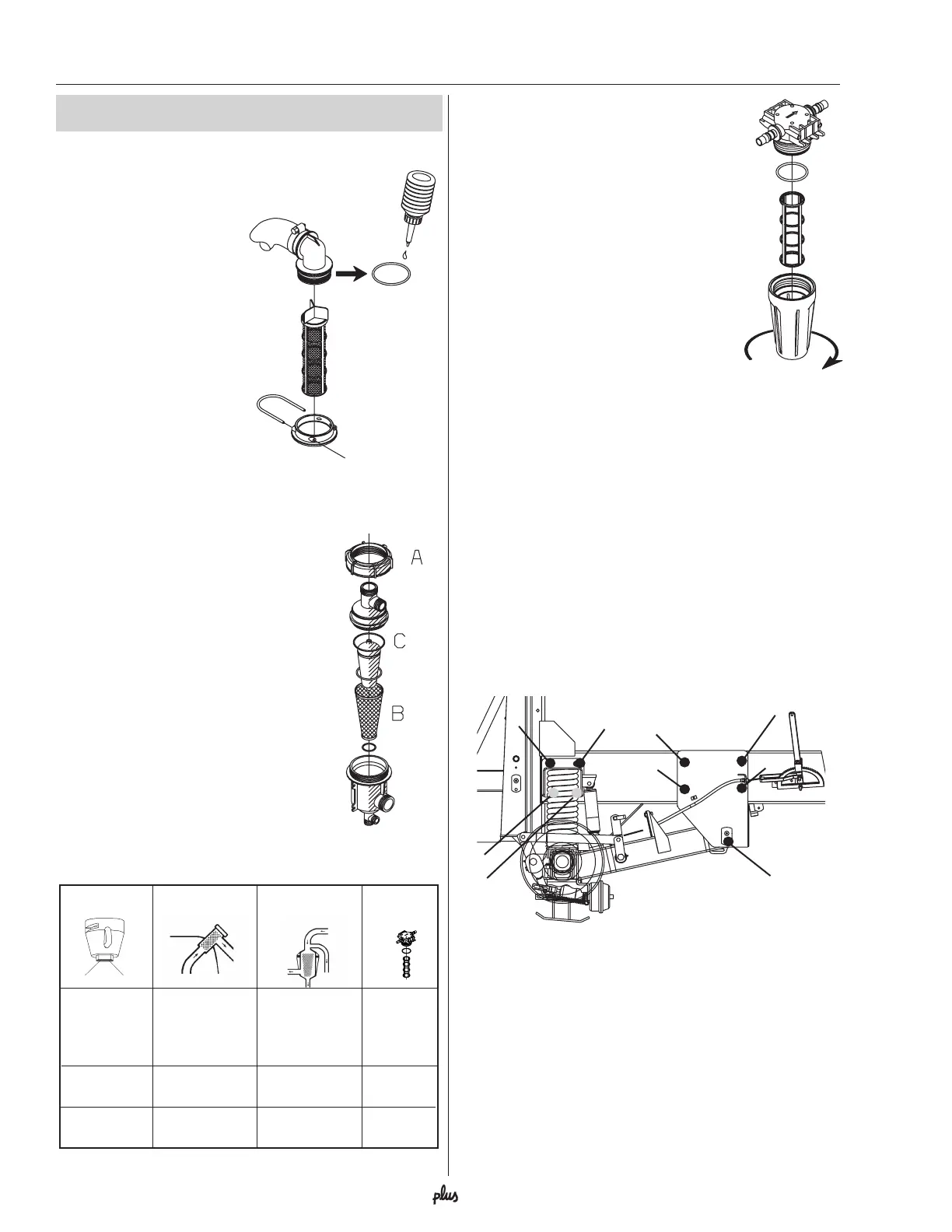 A

C

B

plus