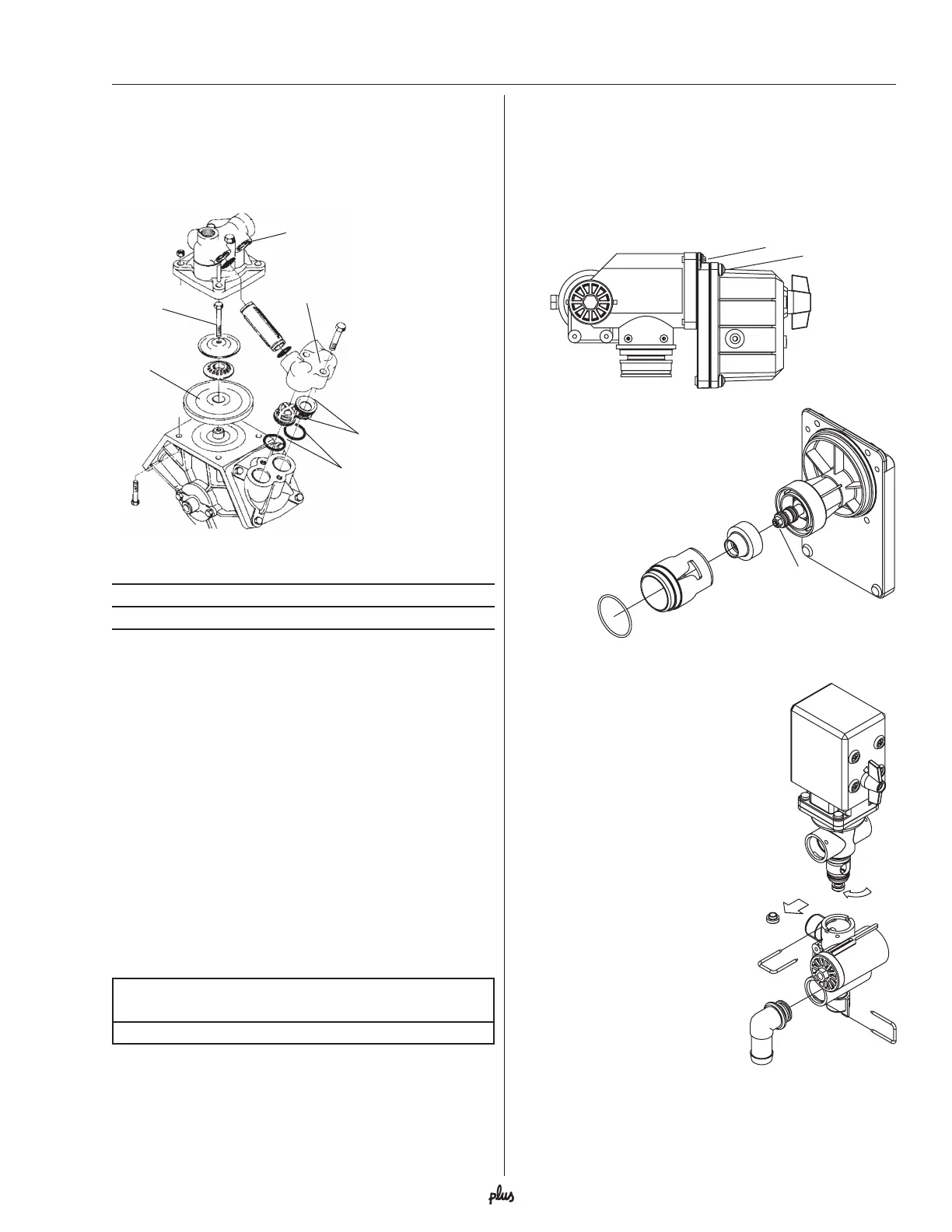 plus