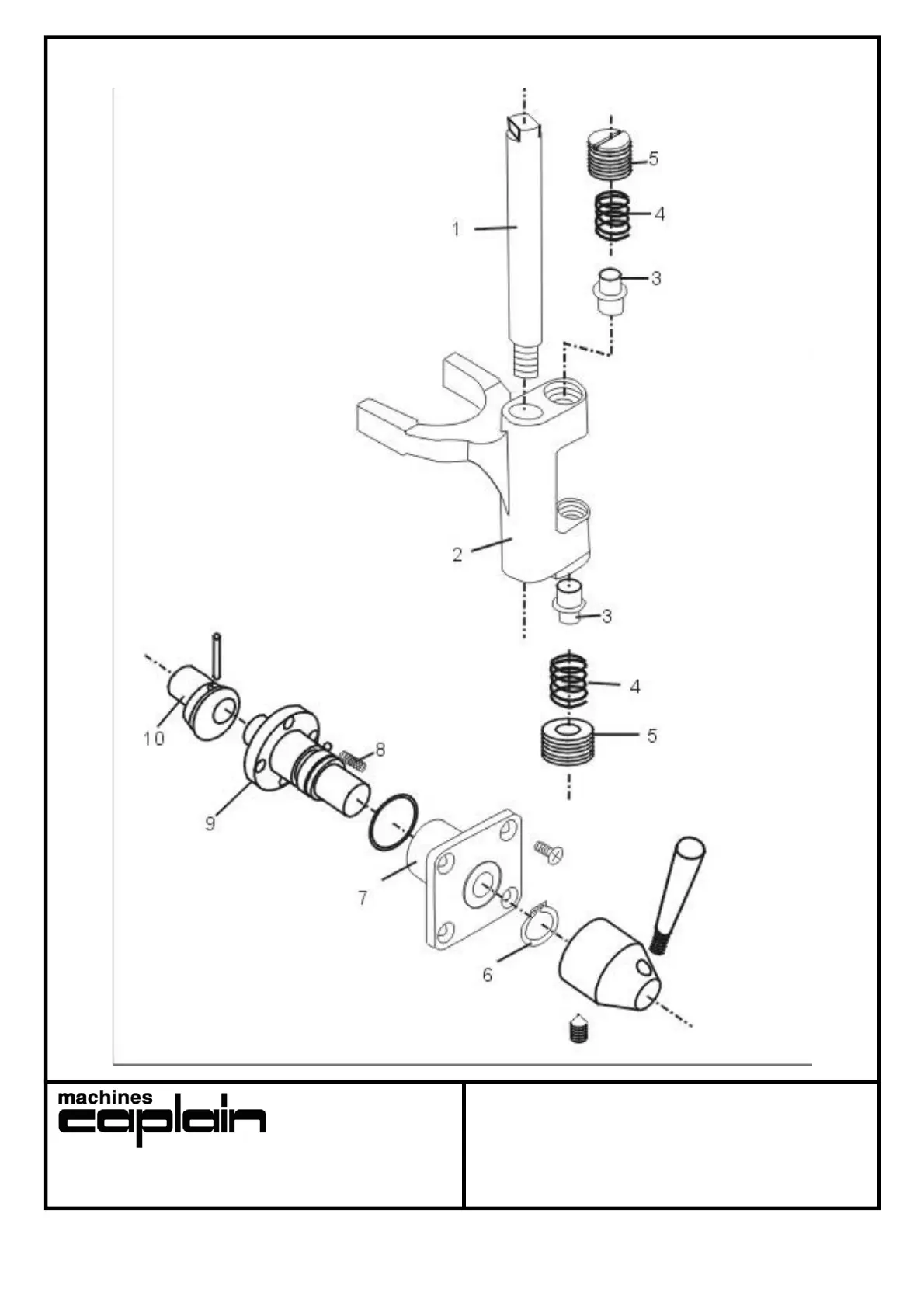 5
4
1
3
2
3
4
5
10
8
9
7
6

machines
caplain