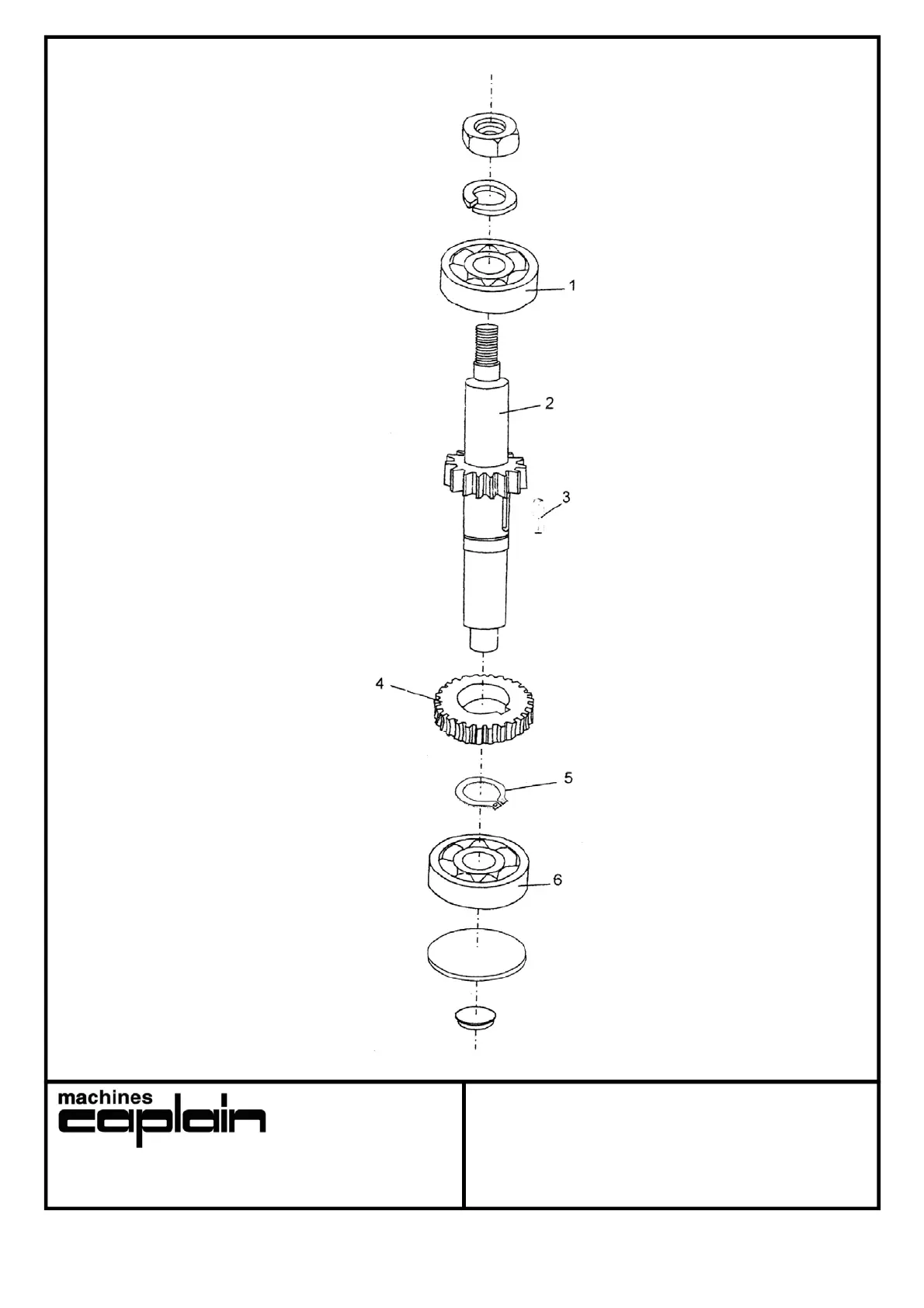 1
2
3
4
5
6

machines
caplain