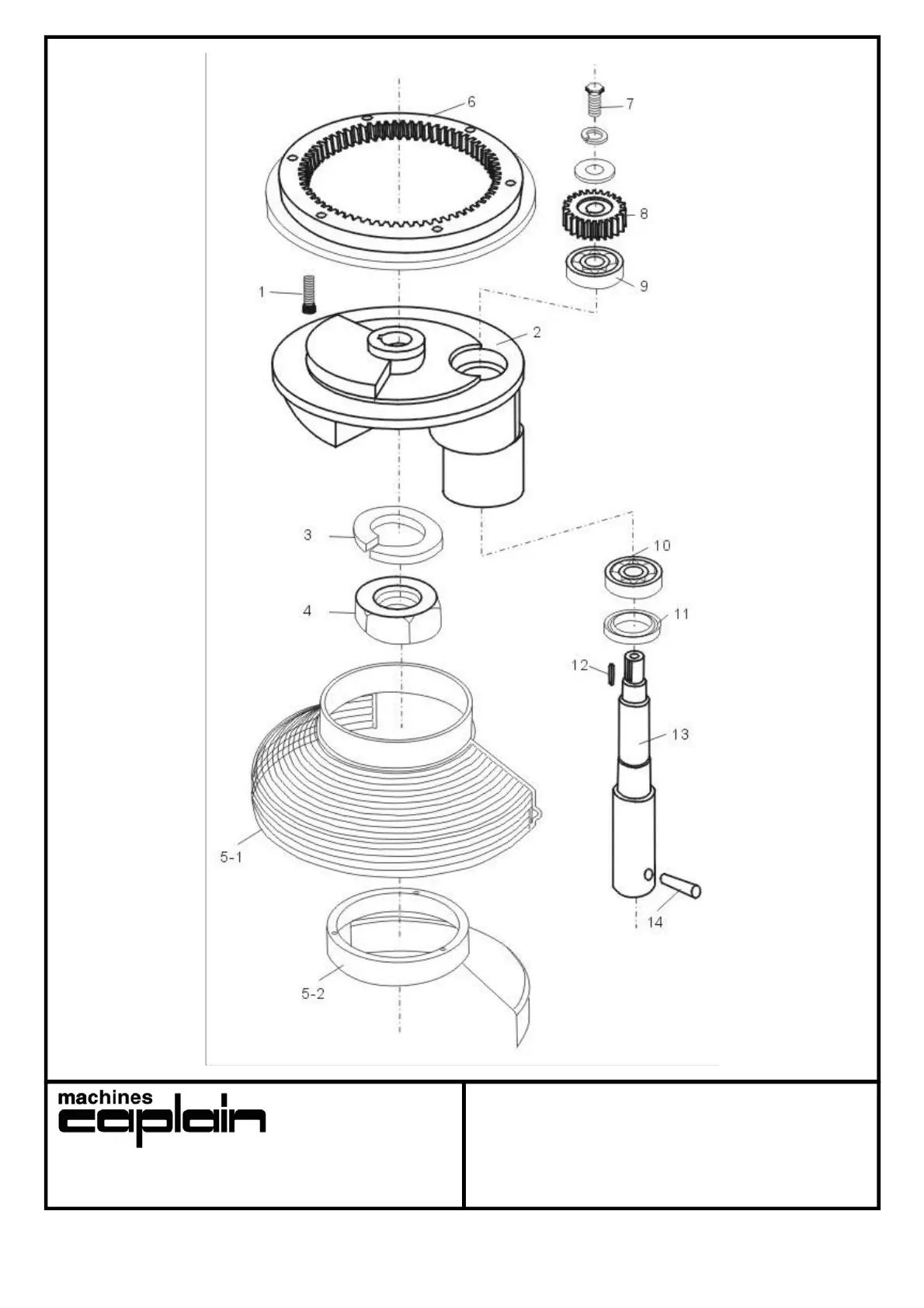 6

7

8

9

1

2

3

10

4

11

12

13

5-1

14

5-2

machines
caplain