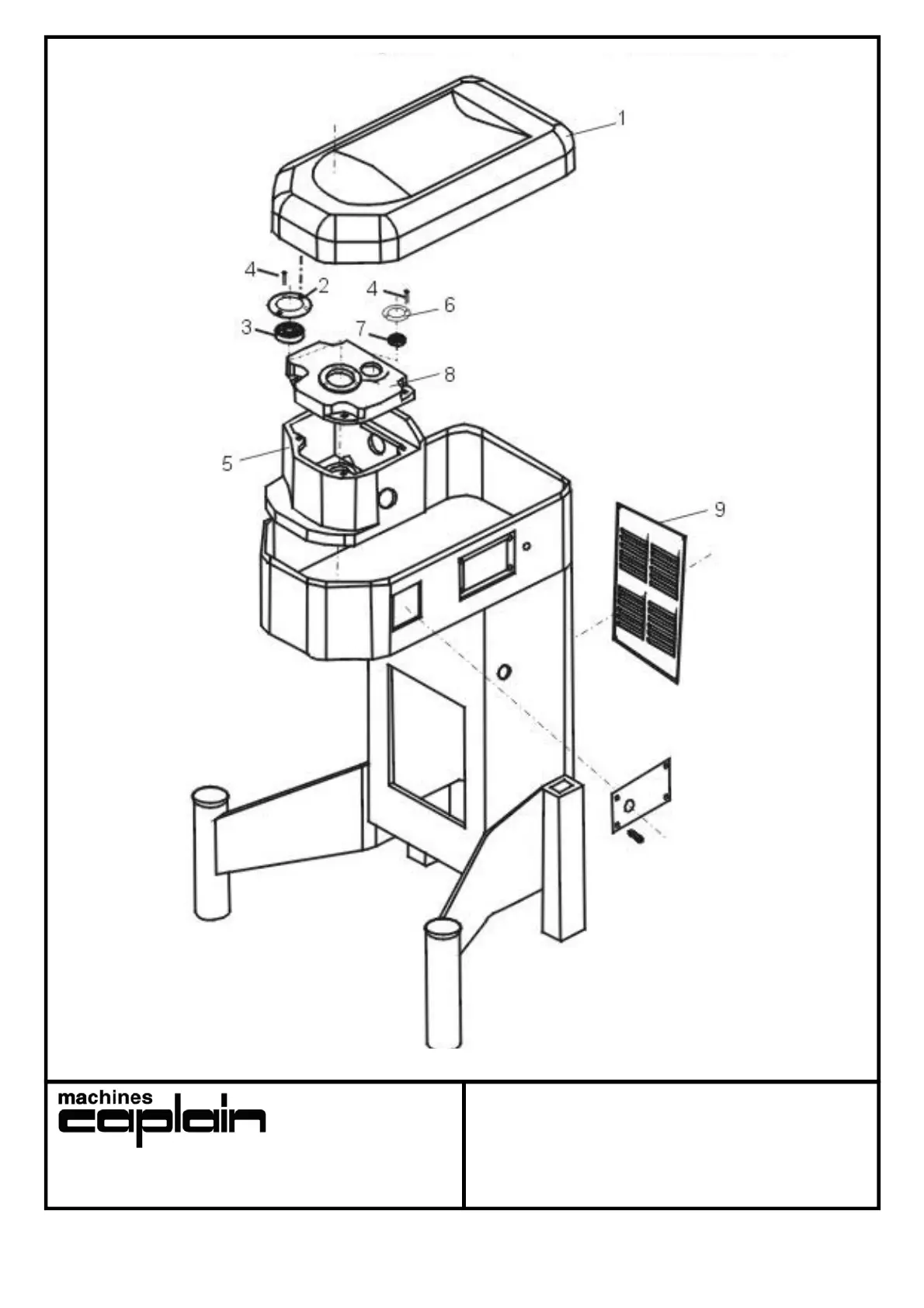 1
4
2
4
6
3
7
8
5
9

machines
caplain