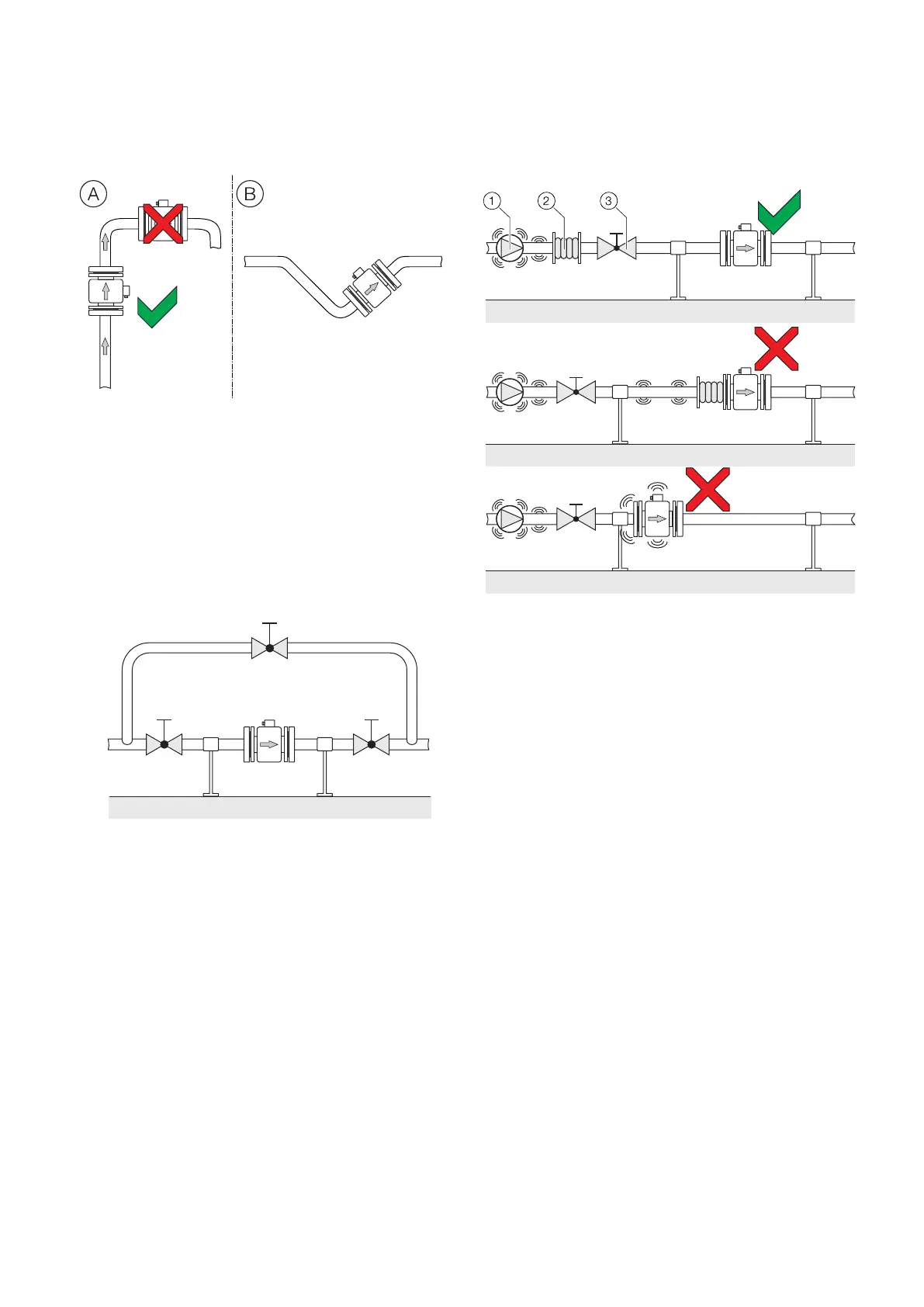 A

B

1 2 3