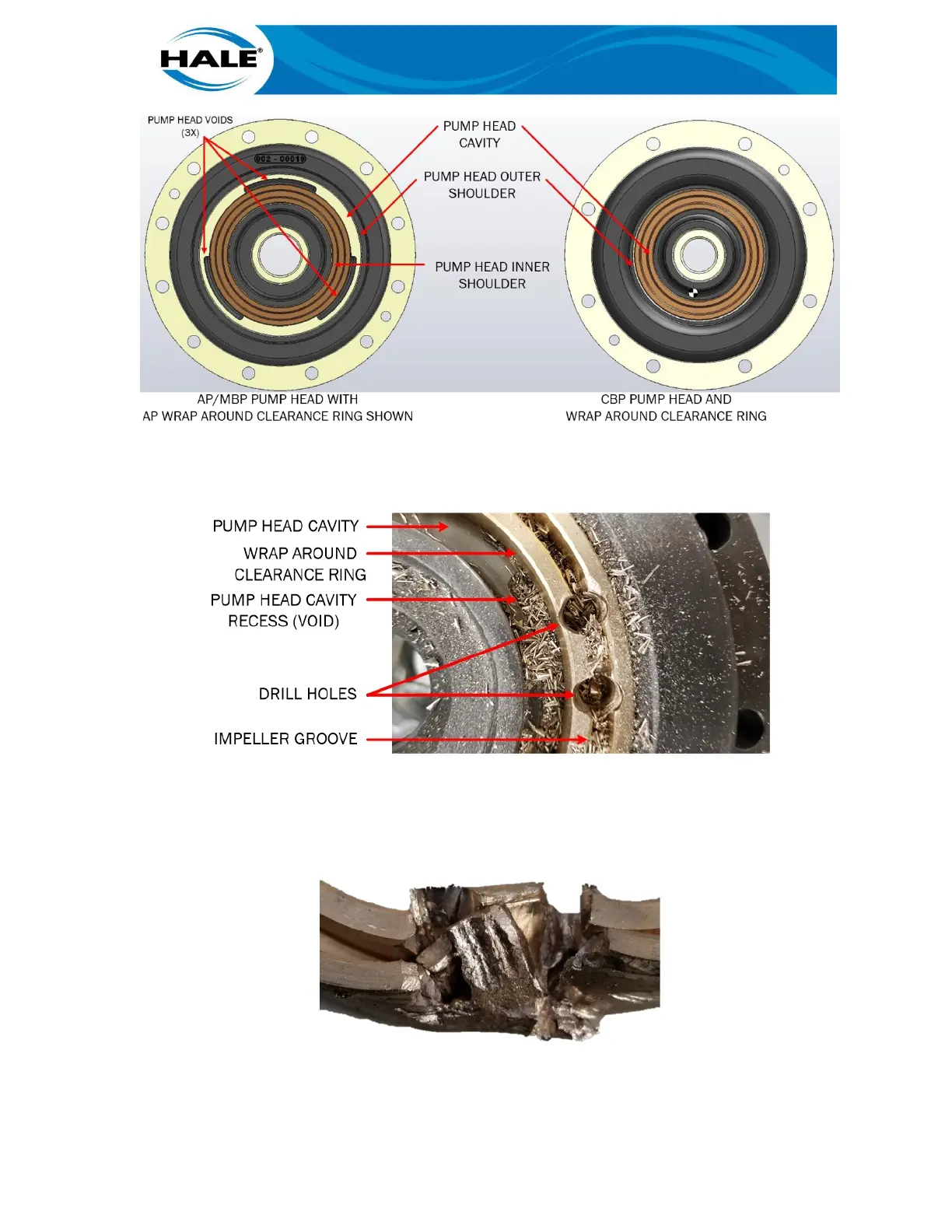 HALE®

PUMP HEAD VOIDS (3X)

002 - 00019

PUMP HEAD CAVITY

PUMP HEAD OUTER SHOULDER

PUMP HEAD INNER SHOULDER

AP/MBP PUMP HEAD WITH AP WRAP AROUND CLEARANCE RING SHOWN

CBP PUMP HEAD AND WRAP AROUND CLEARANCE RING

PUMP HEAD CAVITY

WRAP AROUND CLEARANCE RING

PUMP HEAD CAVITY RECESS (VOID)

DRILL HOLES

IMPELLER GROOVE