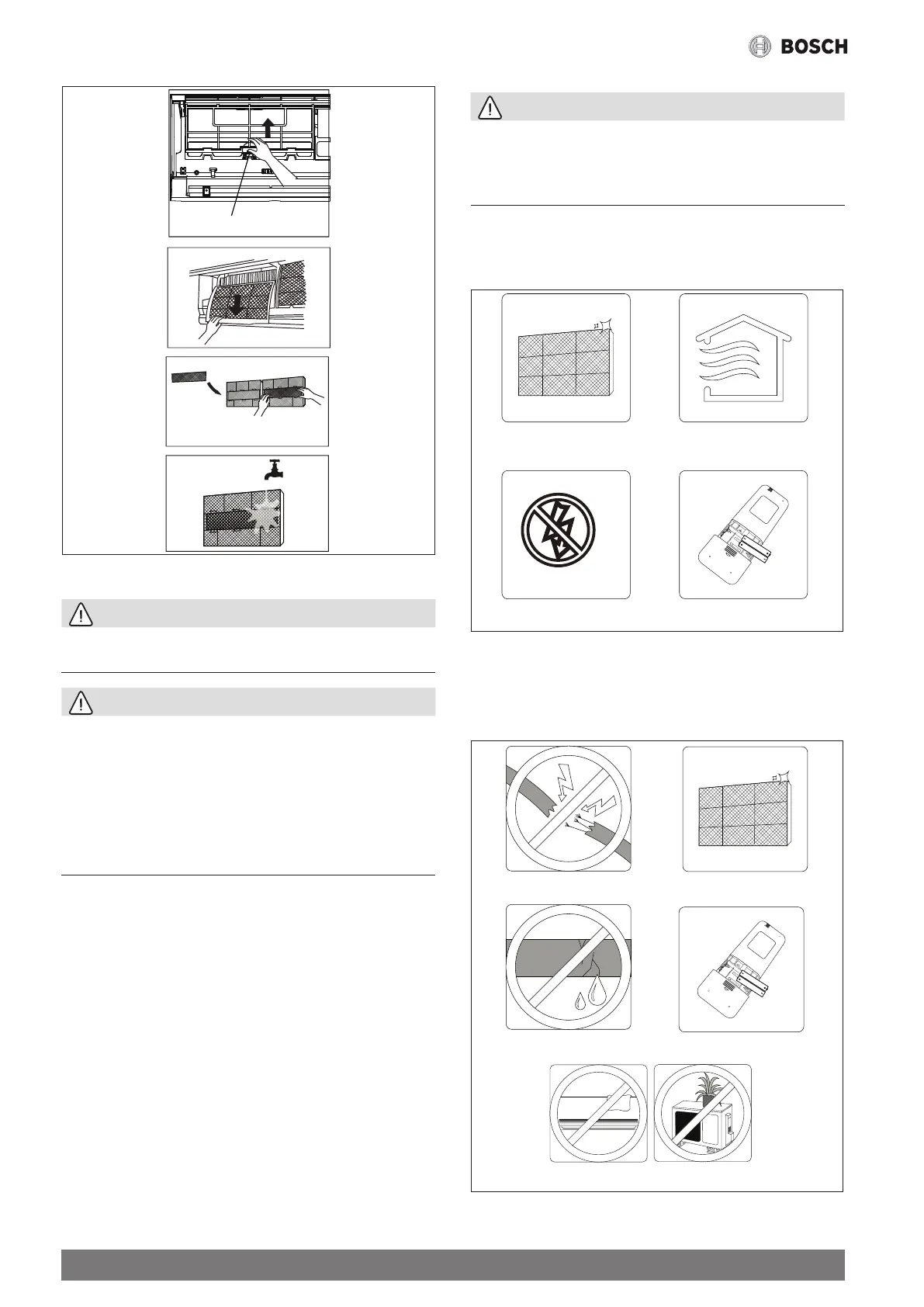 BOSCH