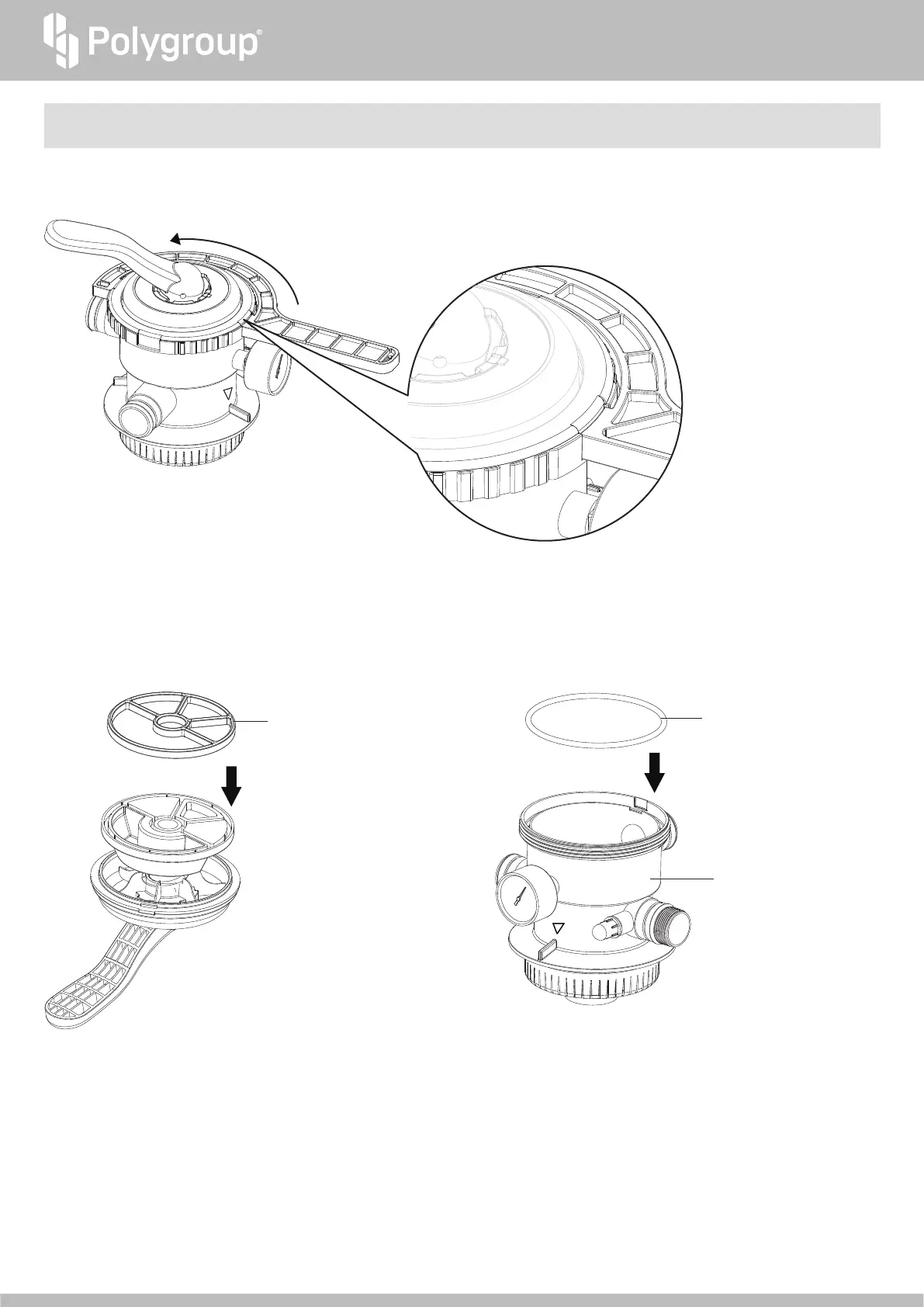 Polygroup®