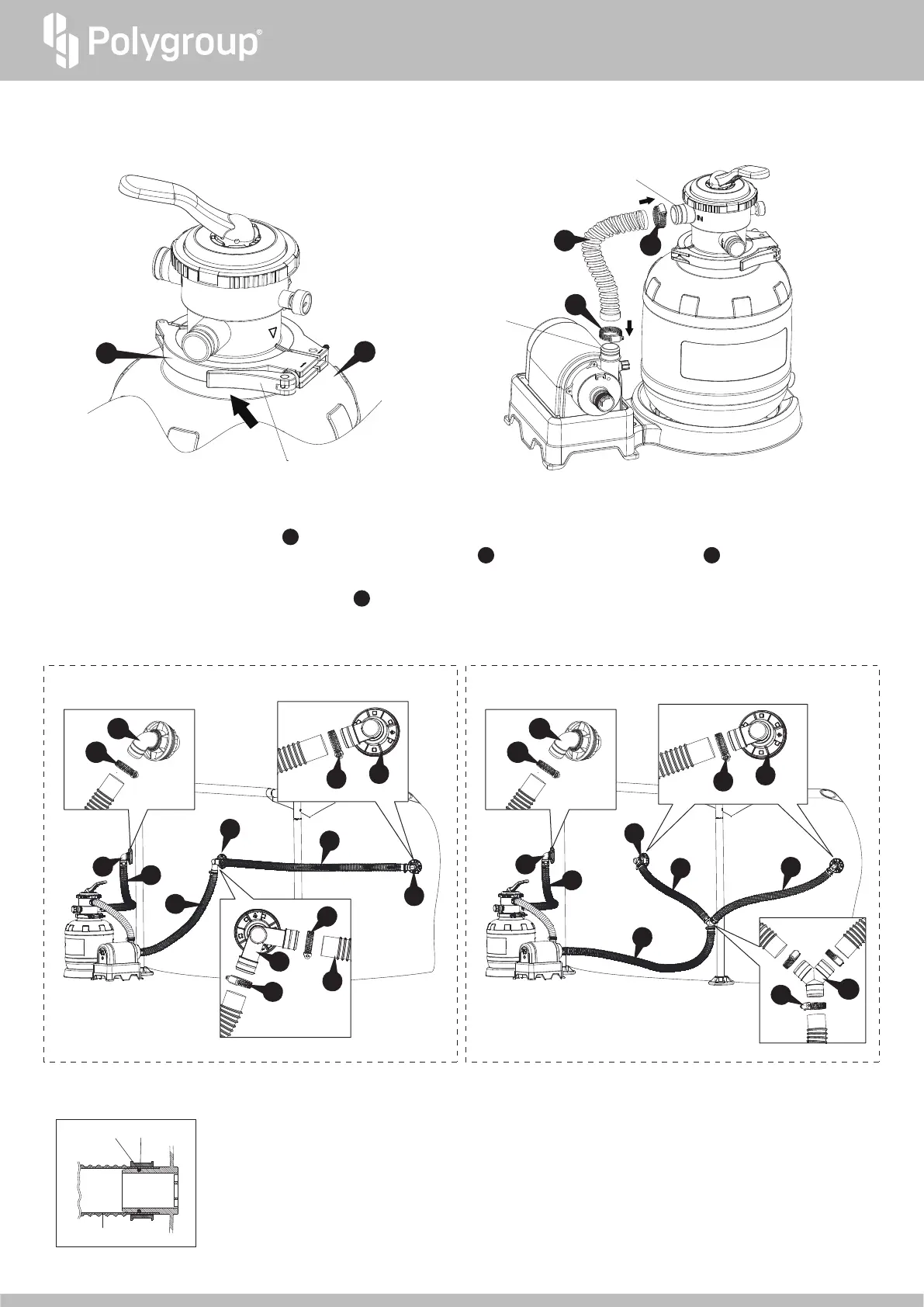 Polygroup®

IN