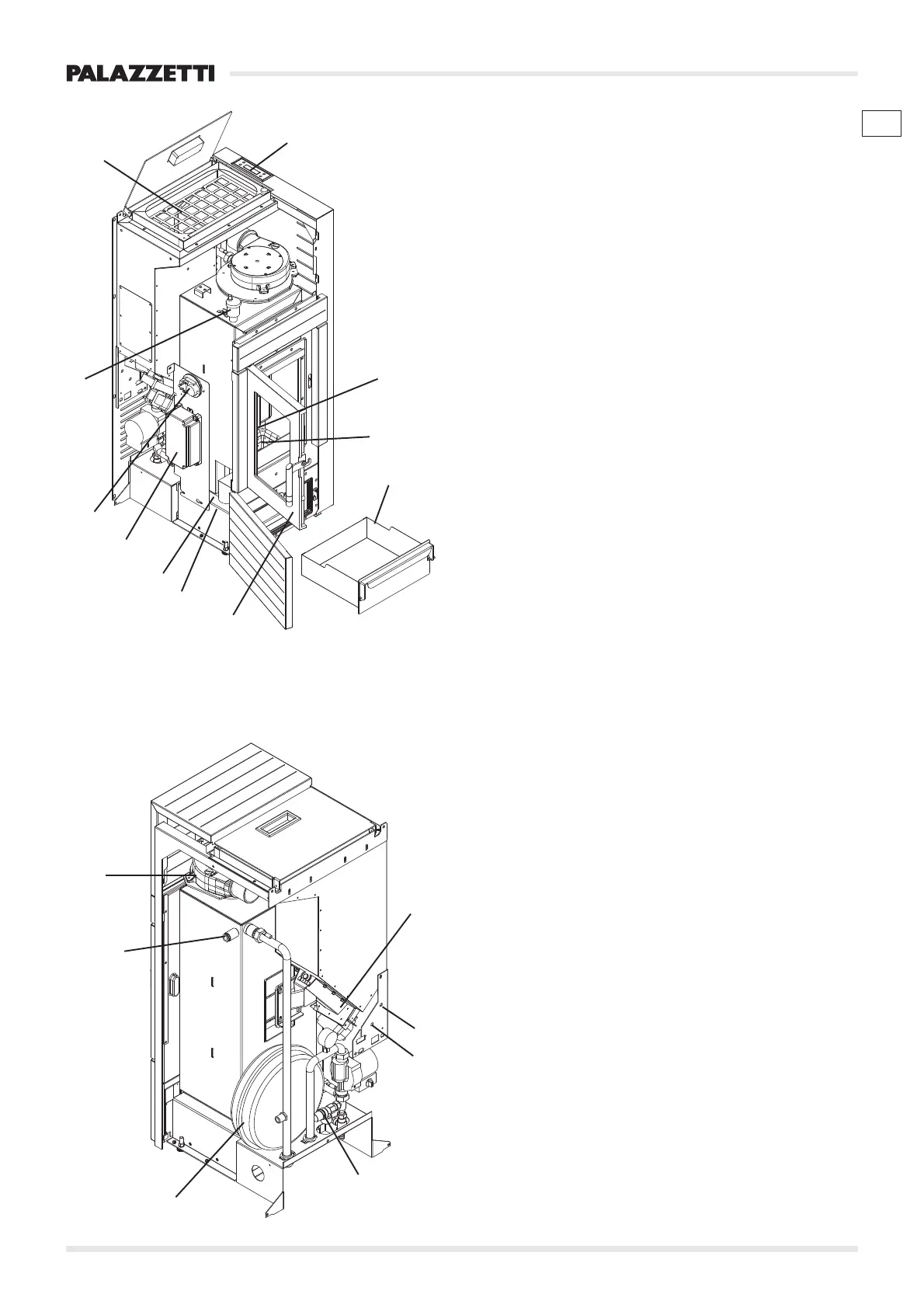 PALAZZETTI