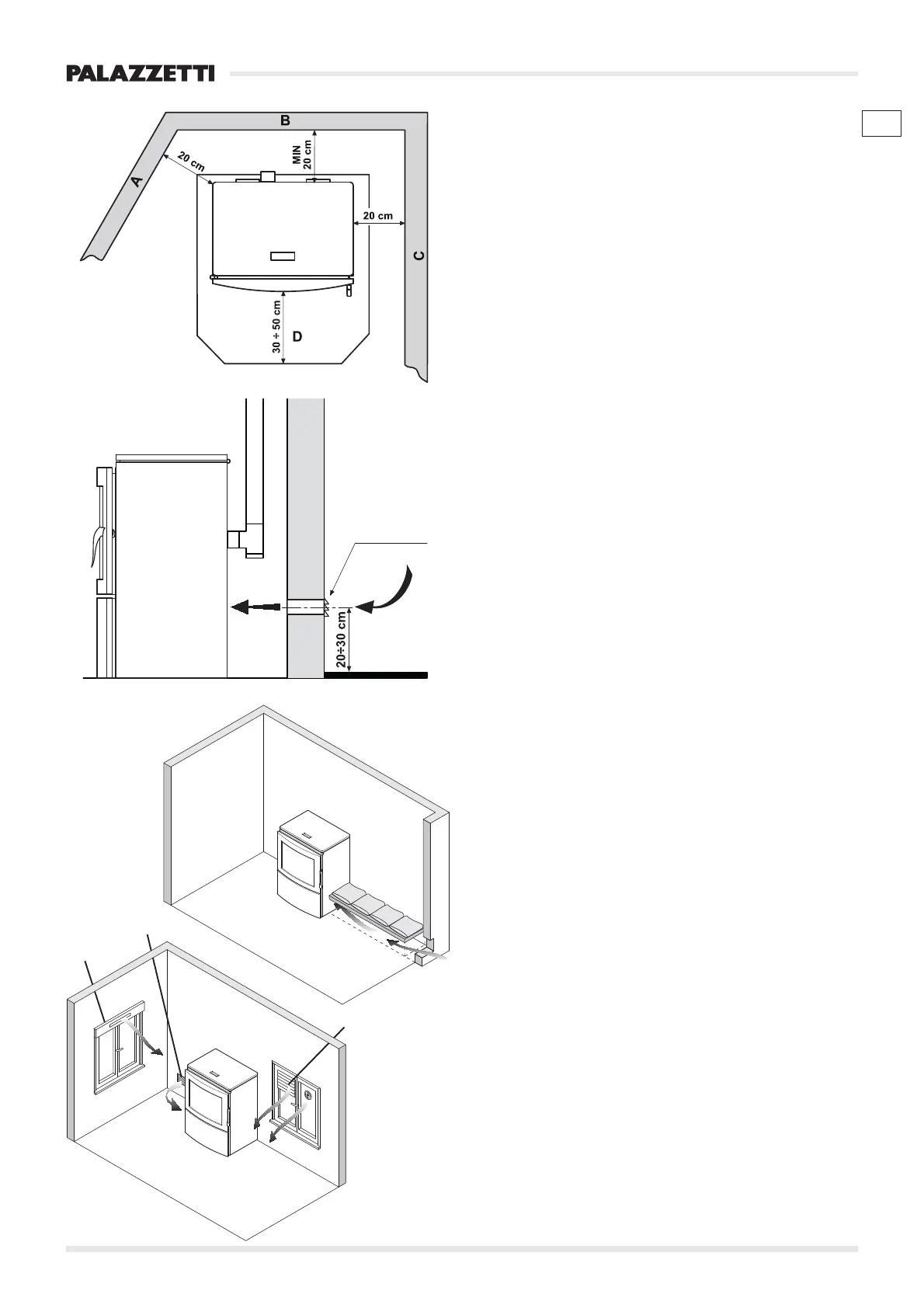 PALAZZETTI

B
A
20 cm
MIN 20 cm
20 cm
C
30 ÷ 50 cm
D

20÷30 cm