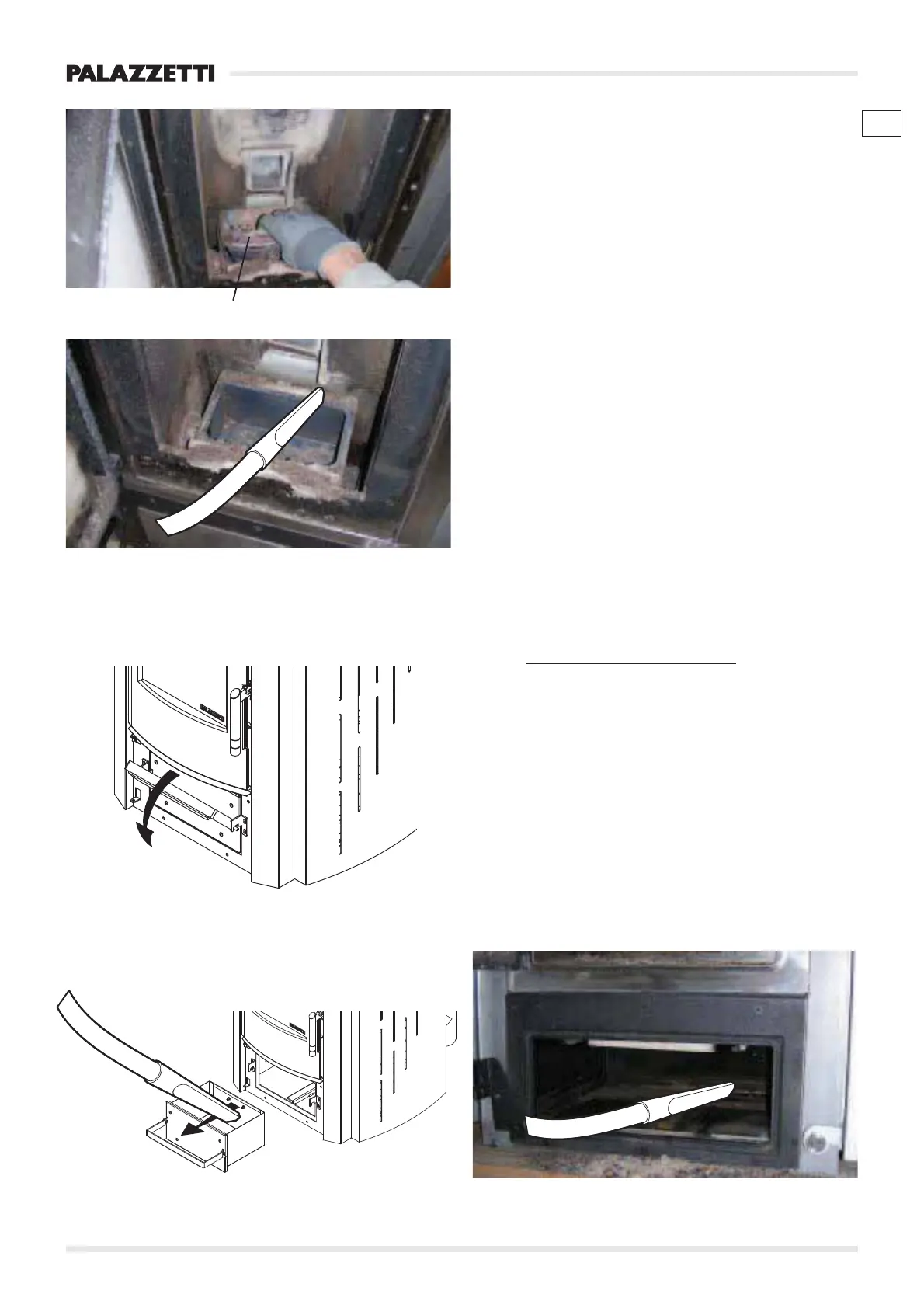 PALAZZETTI