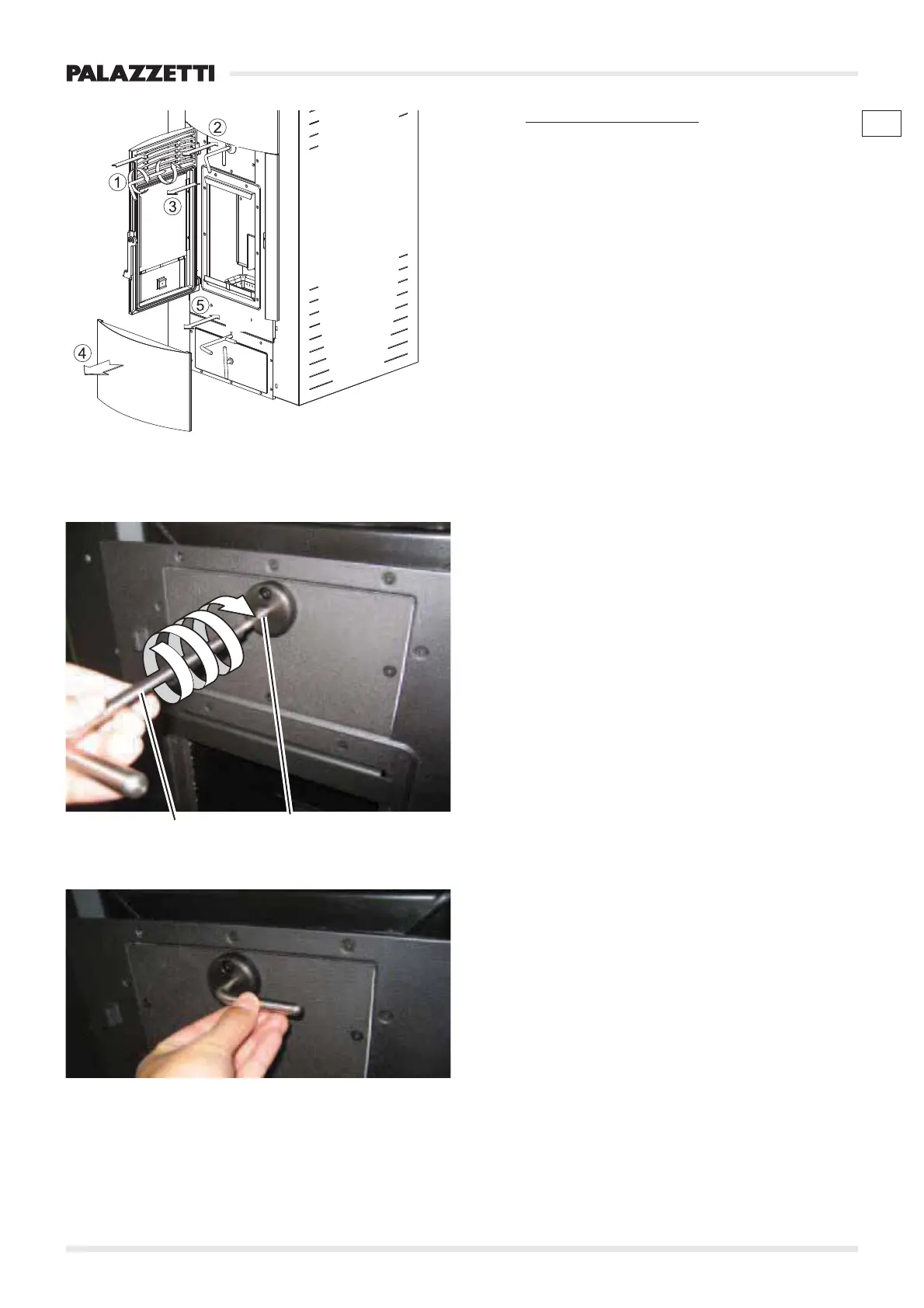 PALAZZETTI

2
1
3
5
4