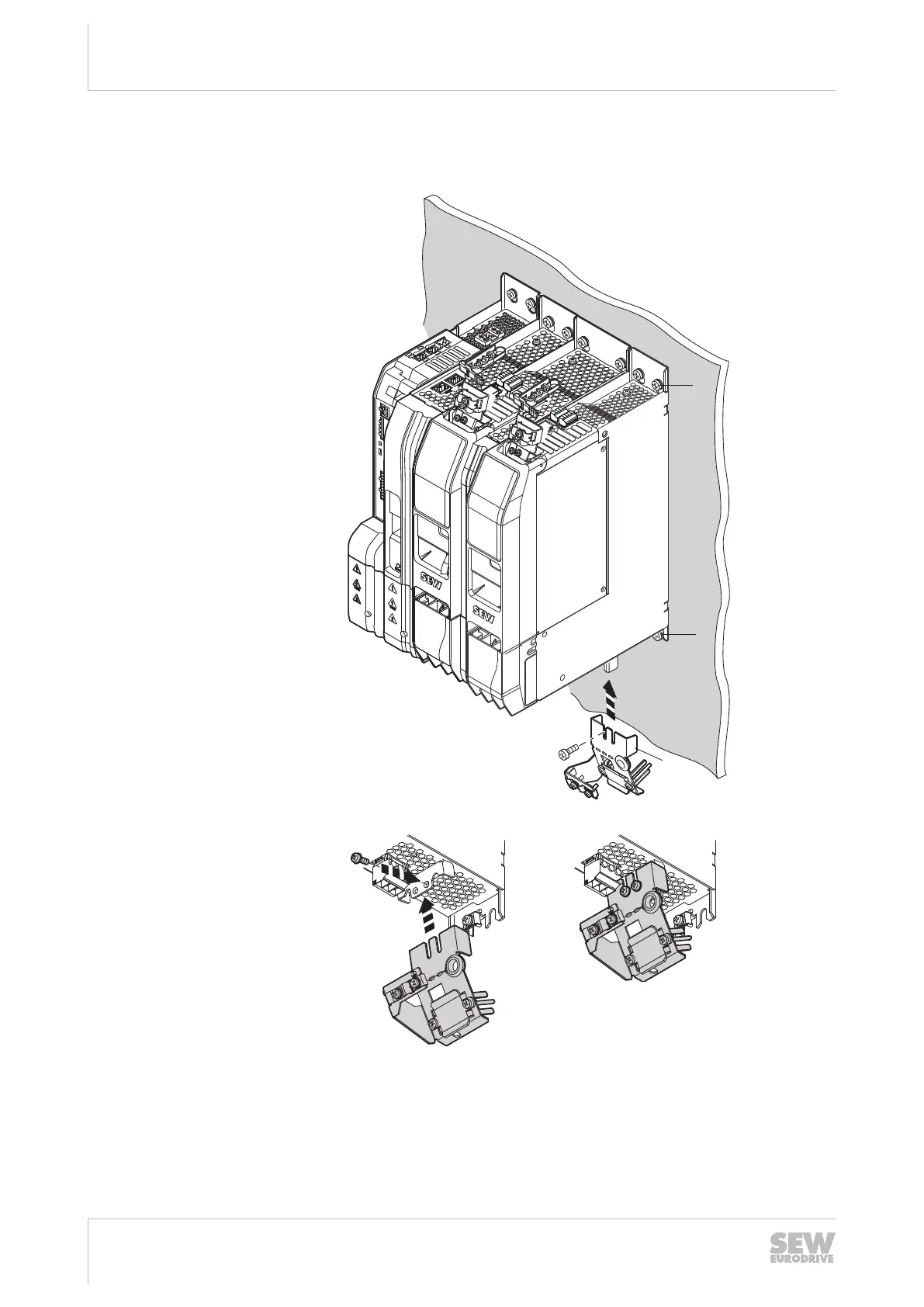 SEW

SEW

SEW EURODRIVE