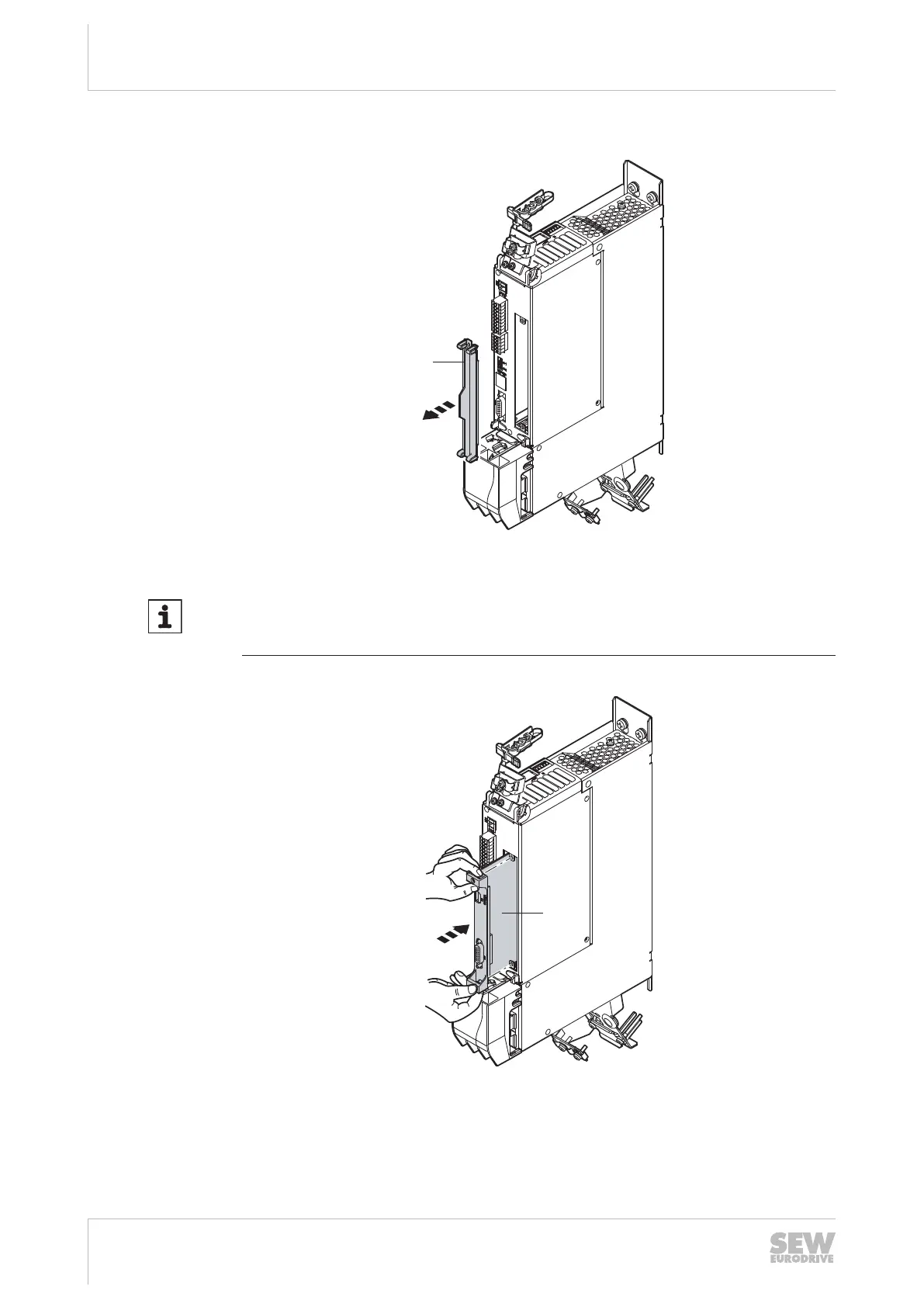 SEW
EURODRIVE