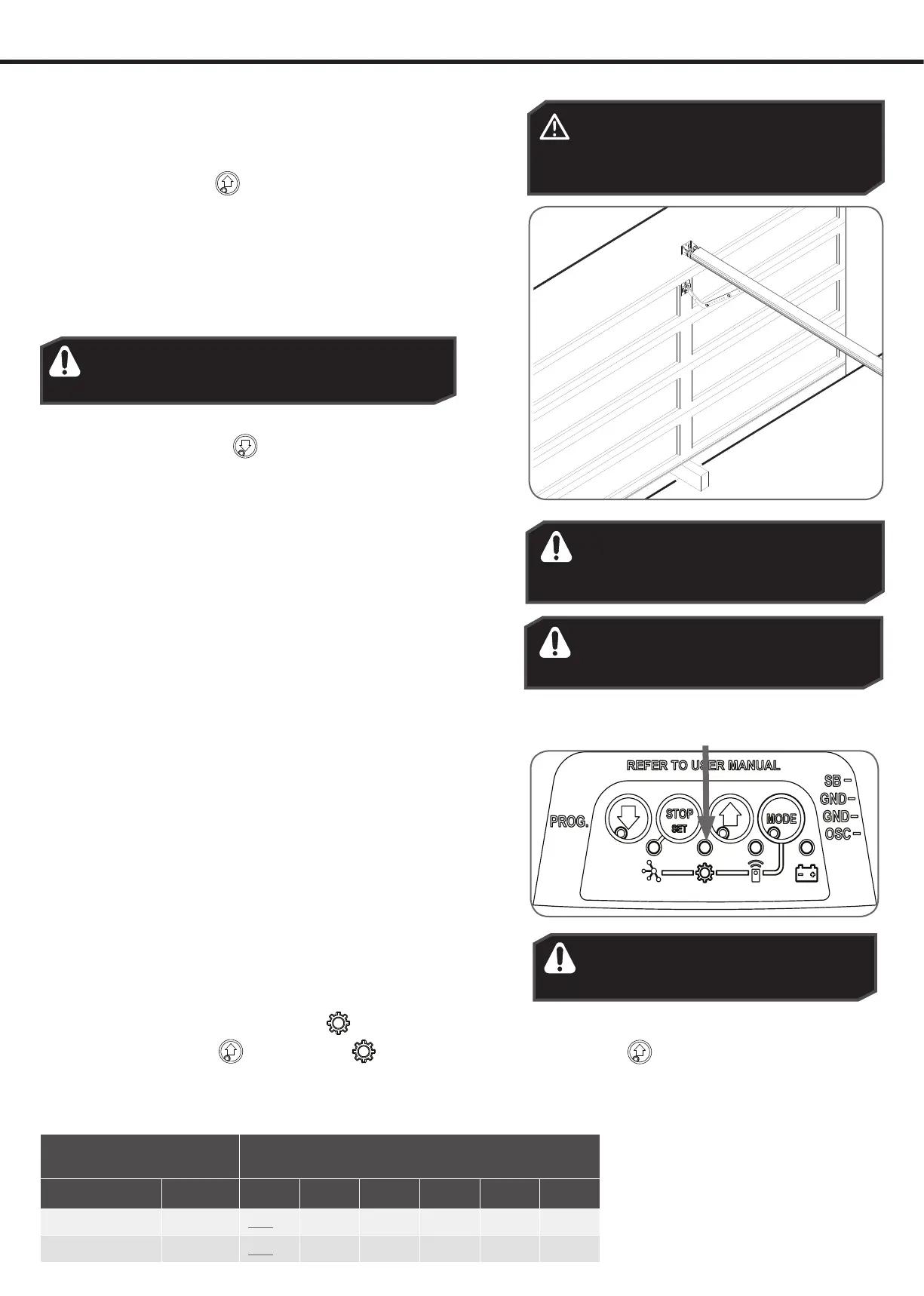 REFER TO USER MANUAL

PROG.

STOP
SET

MODE

SB
GND
GND
OSC