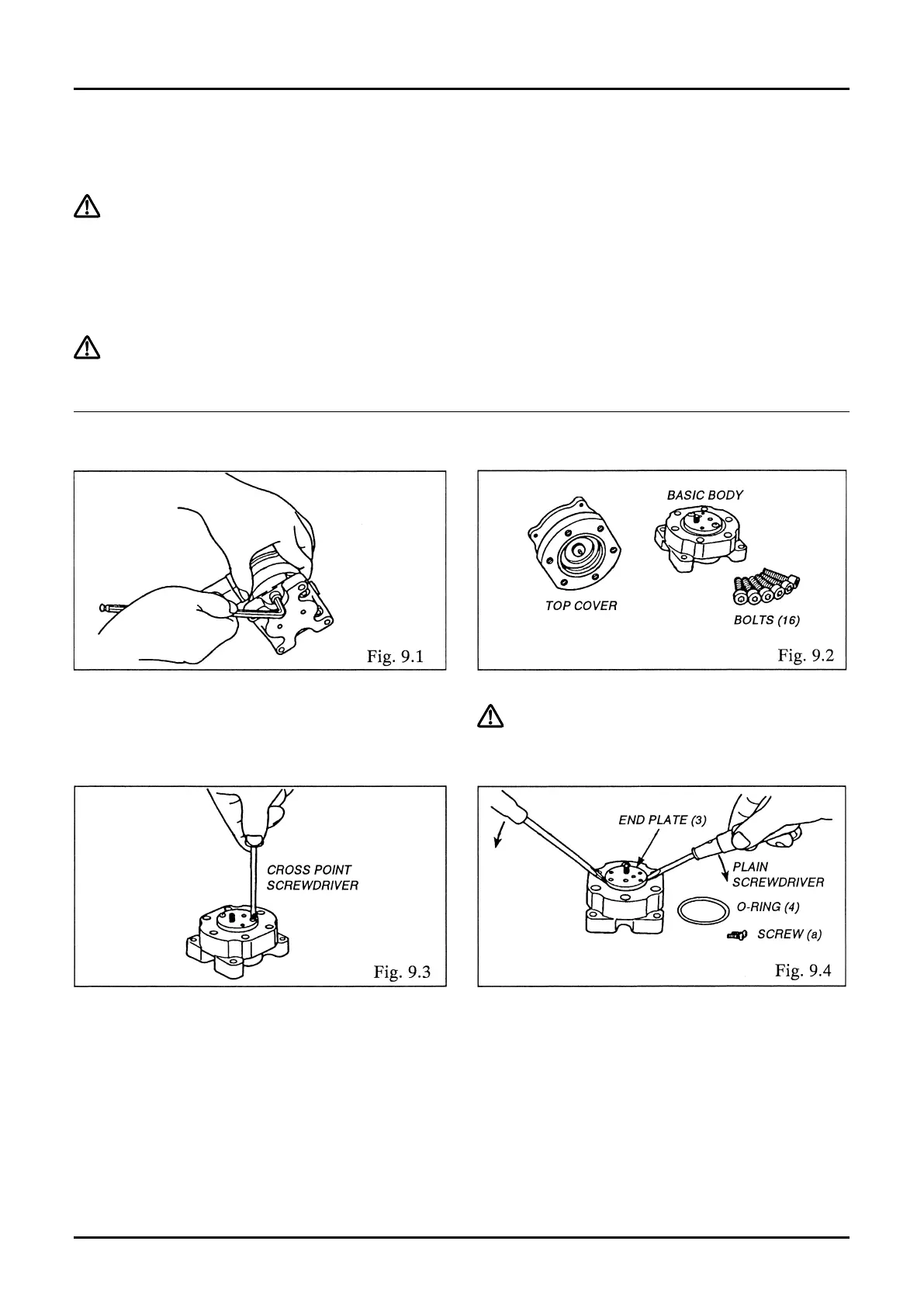 Fig. 9.1

BASIC BODY

TOP COVER

BOLTS (16)

Fig. 9.2

CROSS POINT SCREWDRIVER

Fig. 9.3

END PLATE (3)

PLAIN SCREWDRIVER

O-RING (4)

SCREW (a)

Fig. 9.4