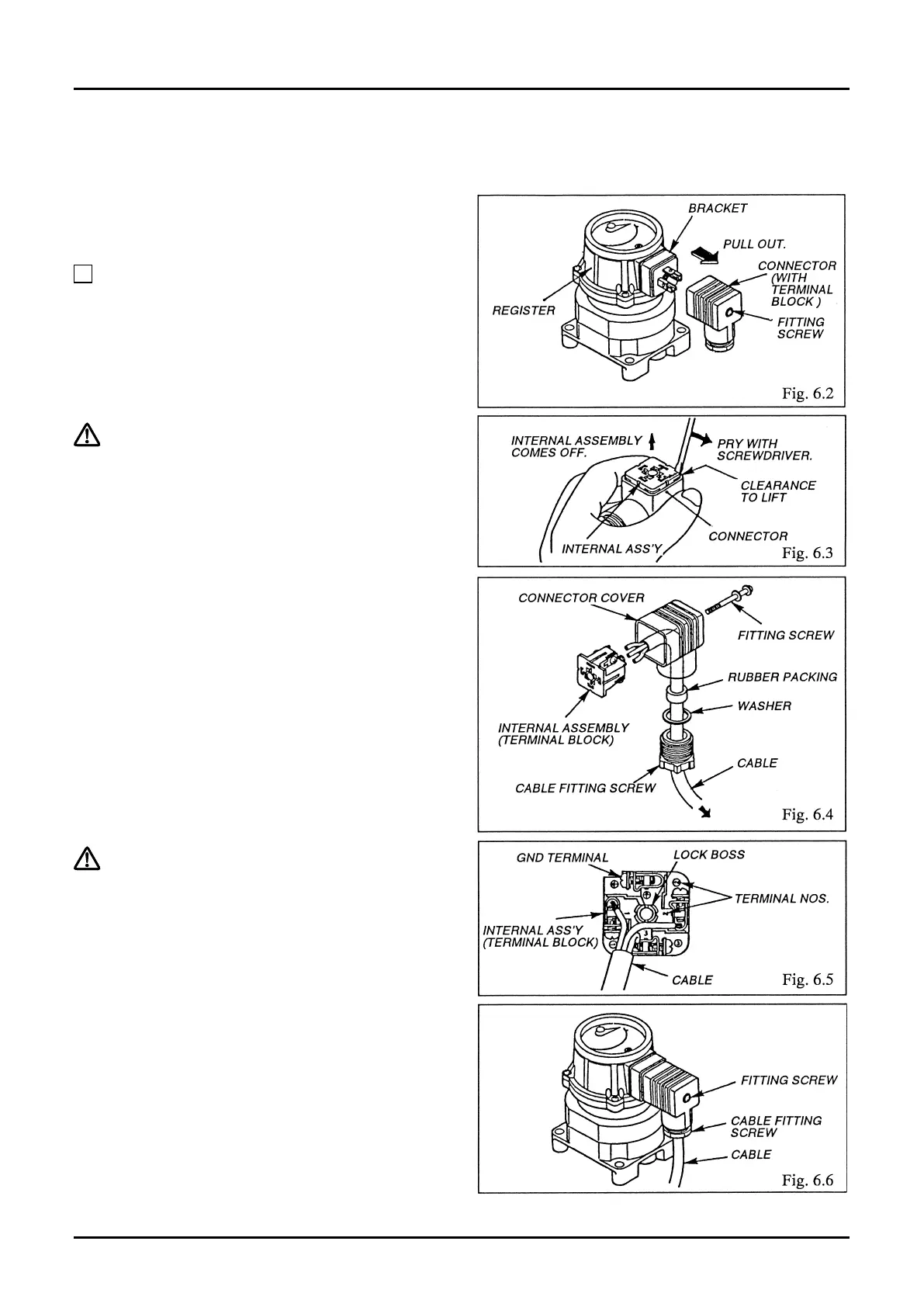 BRACKET
PULL OUT.
CONNECTOR (WITH TERMINAL BLOCK )
REGISTER
FITTING SCREW
Fig. 6.2

INTERNAL ASSEMBLY COMES OFF.
PRY WITH SCREWDRIVER.
CLEARANCE TO LIFT
CONNECTOR
INTERNAL ASS'Y
Fig. 6.3

CONNECTOR COVER
FITTING SCREW
RUBBER PACKING
WASHER
INTERNAL ASSEMBLY (TERMINAL BLOCK)
CABLE
CABLE FITTING SCREW
Fig. 6.4

GND TERMINAL
LOCK BOSS
TERMINAL NOS.
INTERNAL ASS'Y (TERMINAL BLOCK)
CABLE
Fig. 6.5

FITTING SCREW
CABLE FITTING SCREW
CABLE
Fig. 6.6