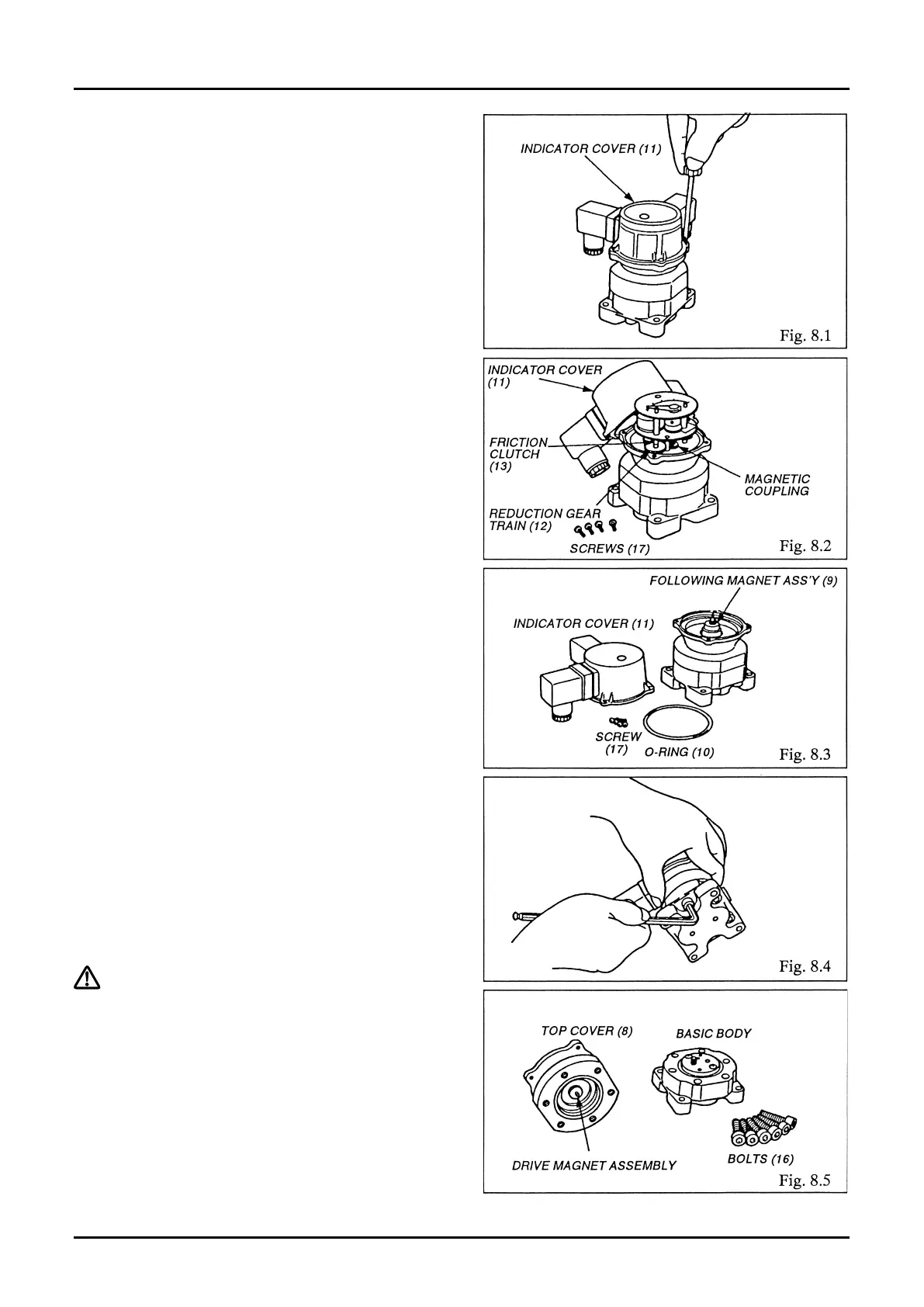 INDICATOR COVER (11)

Fig. 8.1

INDICATOR COVER (11)

FRICTION CLUTCH (13)

MAGNETIC COUPLING

REDUCTION GEAR TRAIN (12)

SCREWS (17)

Fig. 8.2

FOLLOWING MAGNET ASS'Y (9)

INDICATOR COVER (11)

SCREW (17)

O-RING (10)

Fig. 8.3

Fig. 8.4

TOP COVER (8)

BASIC BODY

DRIVE MAGNET ASSEMBLY

BOLTS (16)

Fig. 8.5