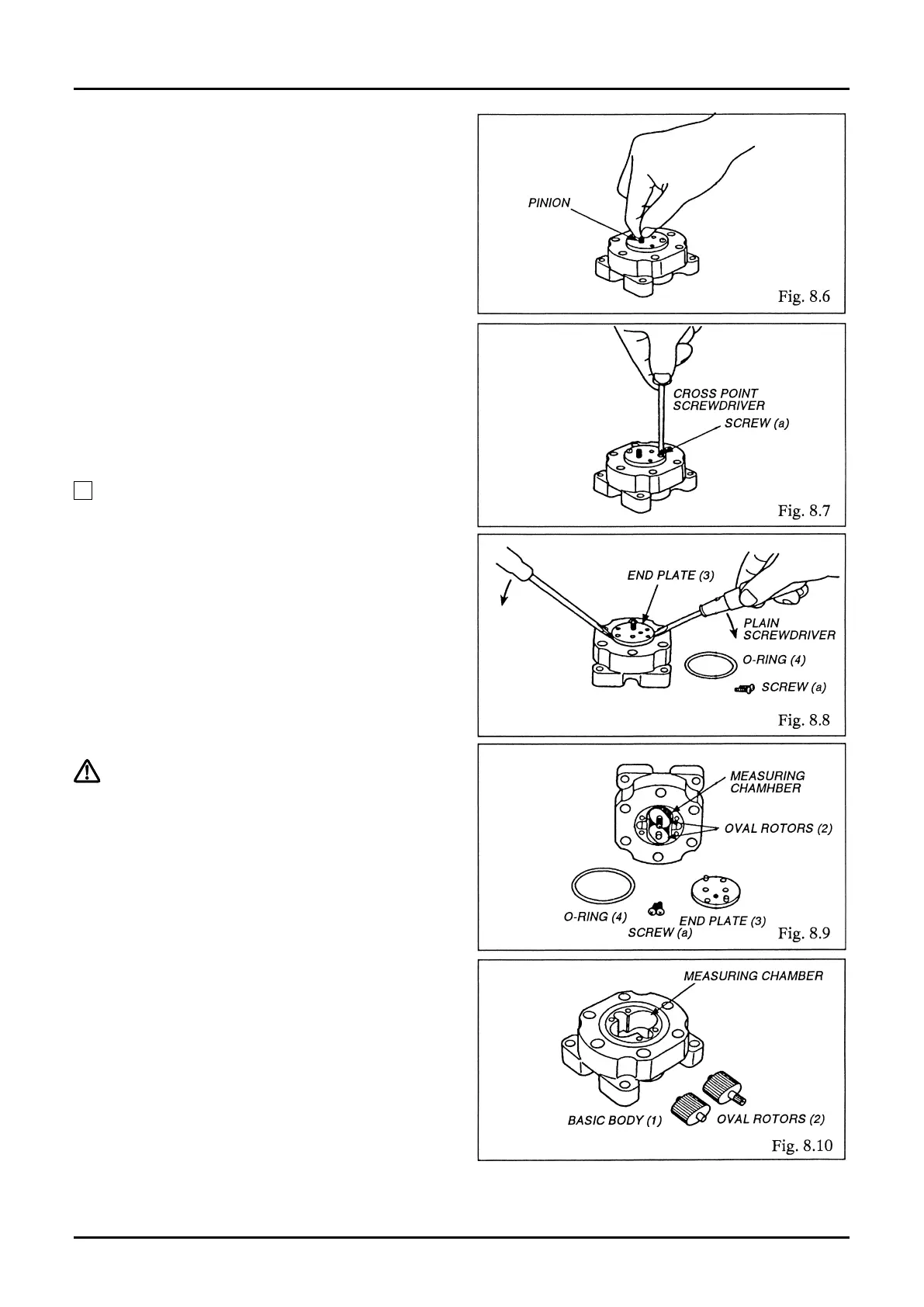 PINION

Fig. 8.6

CROSS POINT SCREWDRIVER

SCREW (a)

Fig. 8.7

END PLATE (3)

PLAIN SCREWDRIVER

O-RING (4)

SCREW (a)

Fig. 8.8

MEASURING CHAMHBER

OVAL ROTORS (2)

O-RING (4)

SCREW (a)

END PLATE (3)

Fig. 8.9

MEASURING CHAMBER

BASIC BODY (1)

OVAL ROTORS (2)

Fig. 8.10