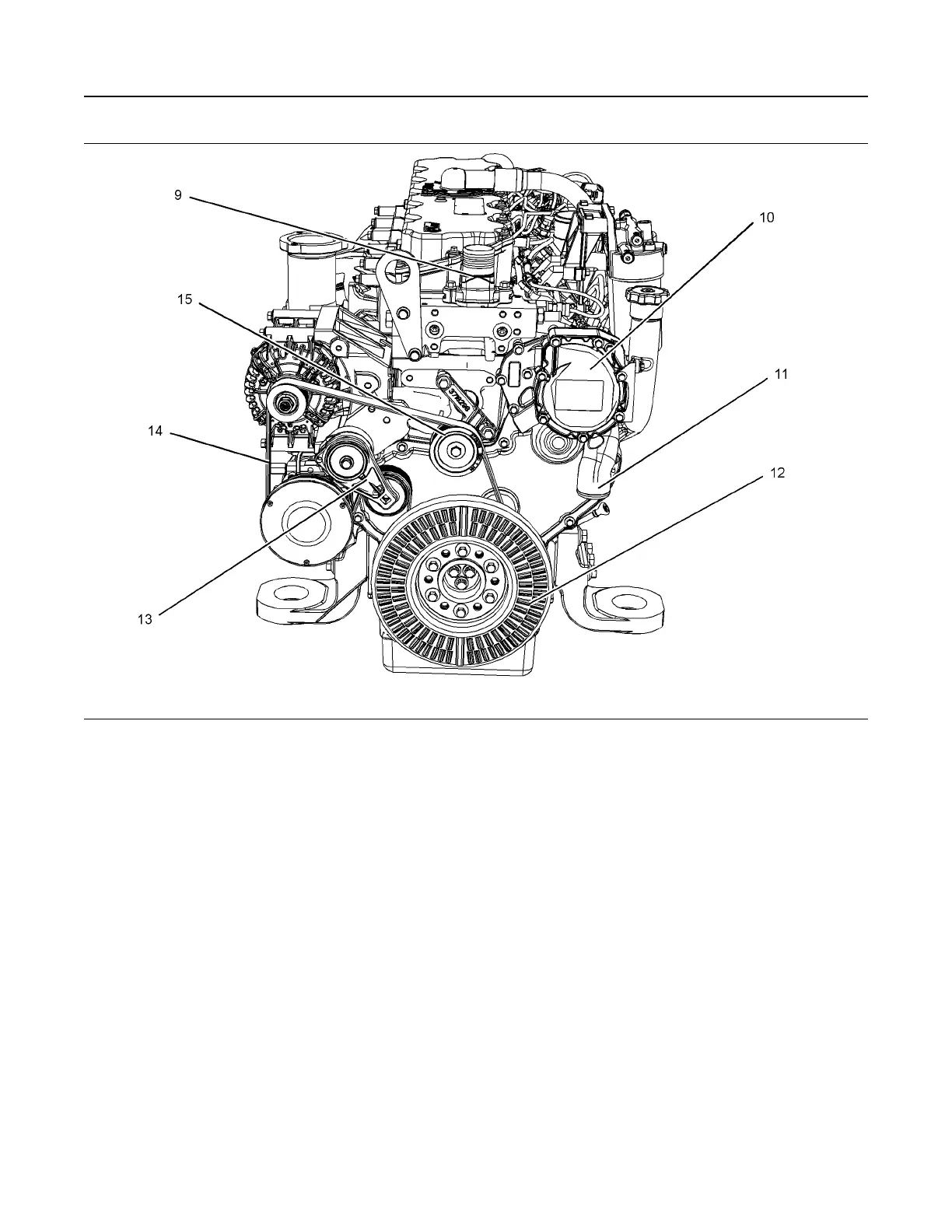 9

10

15

11

14

12

13