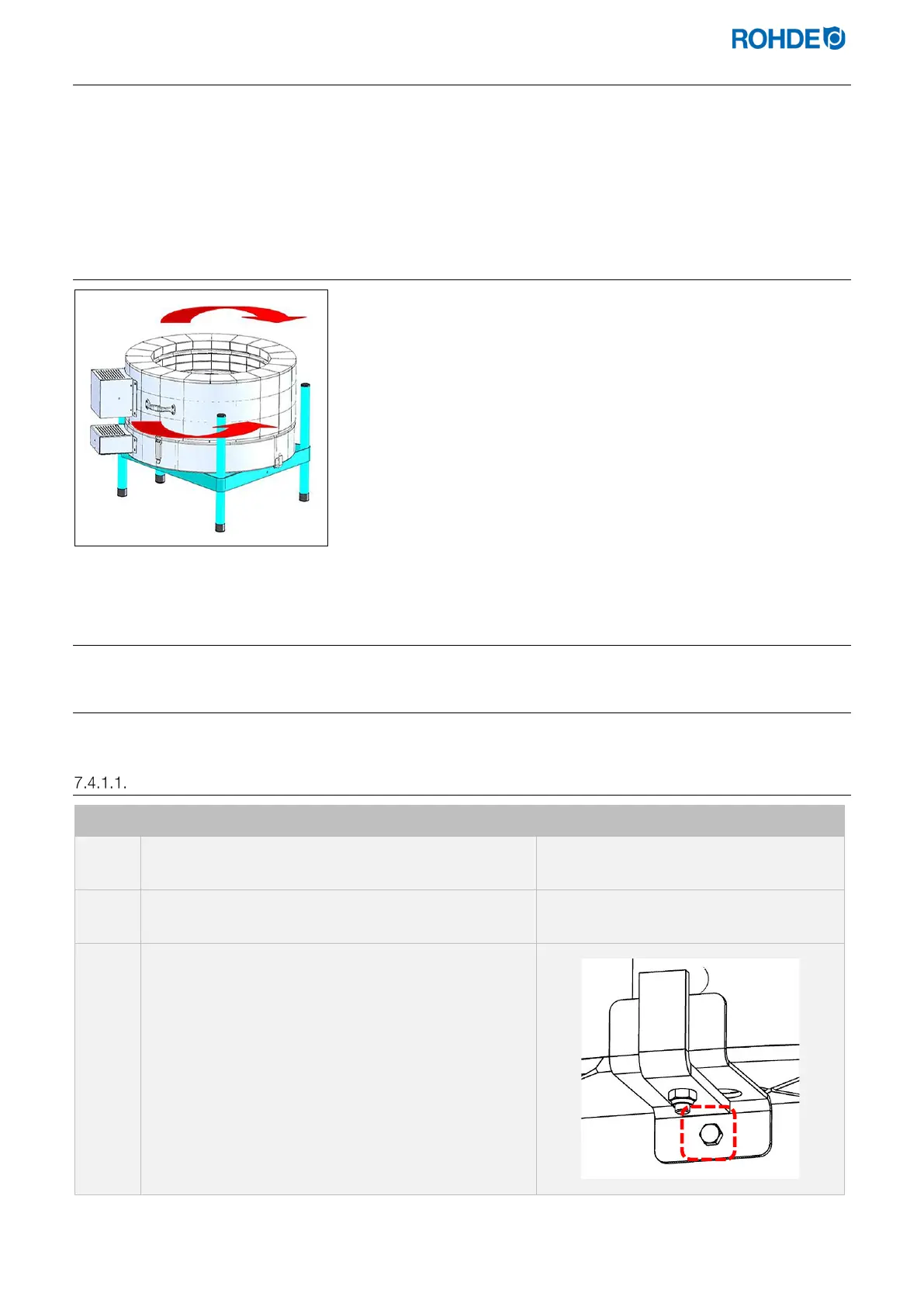 ROHDE

7.4.1.1.