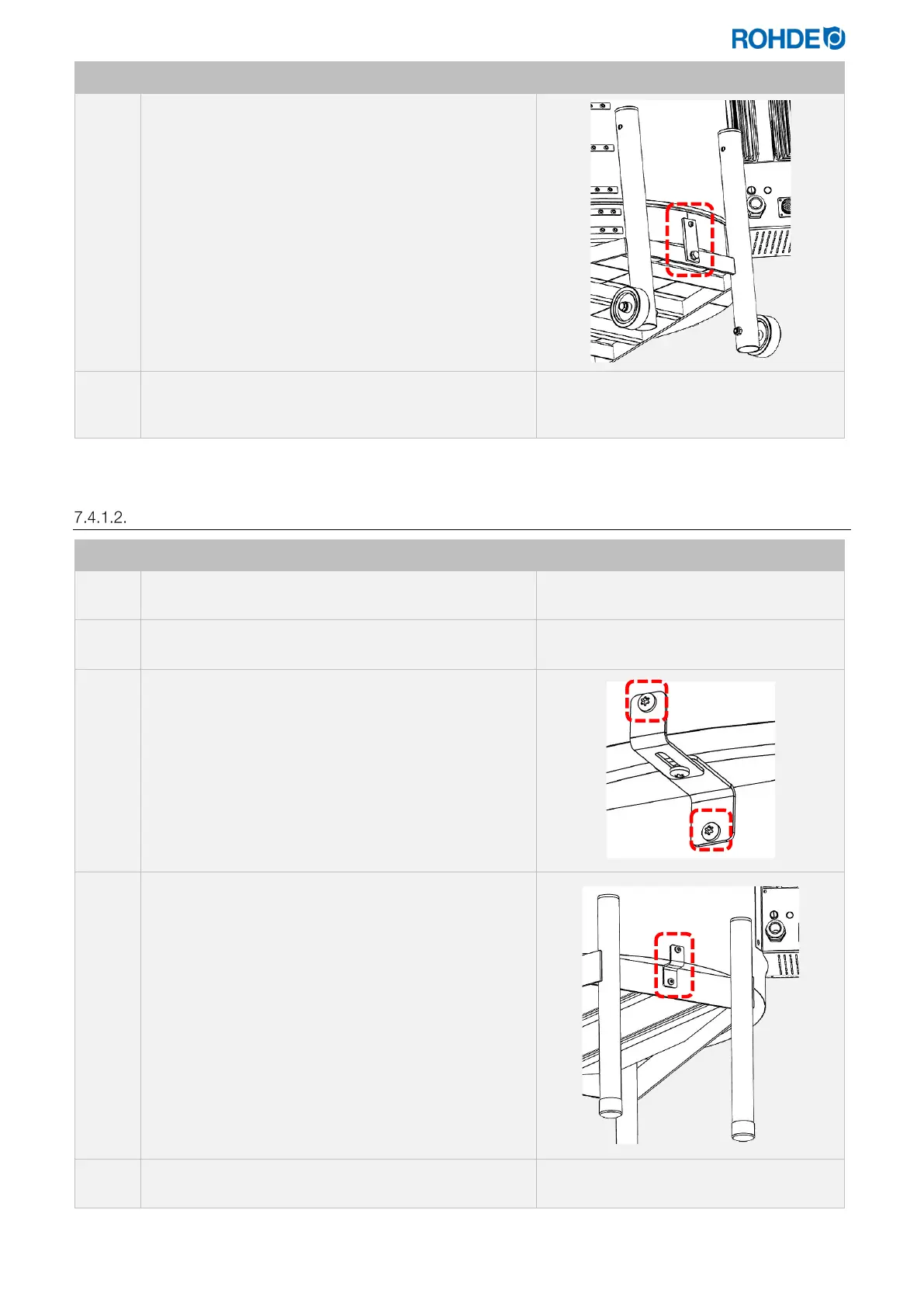 ROHDE

7.4.1.2.