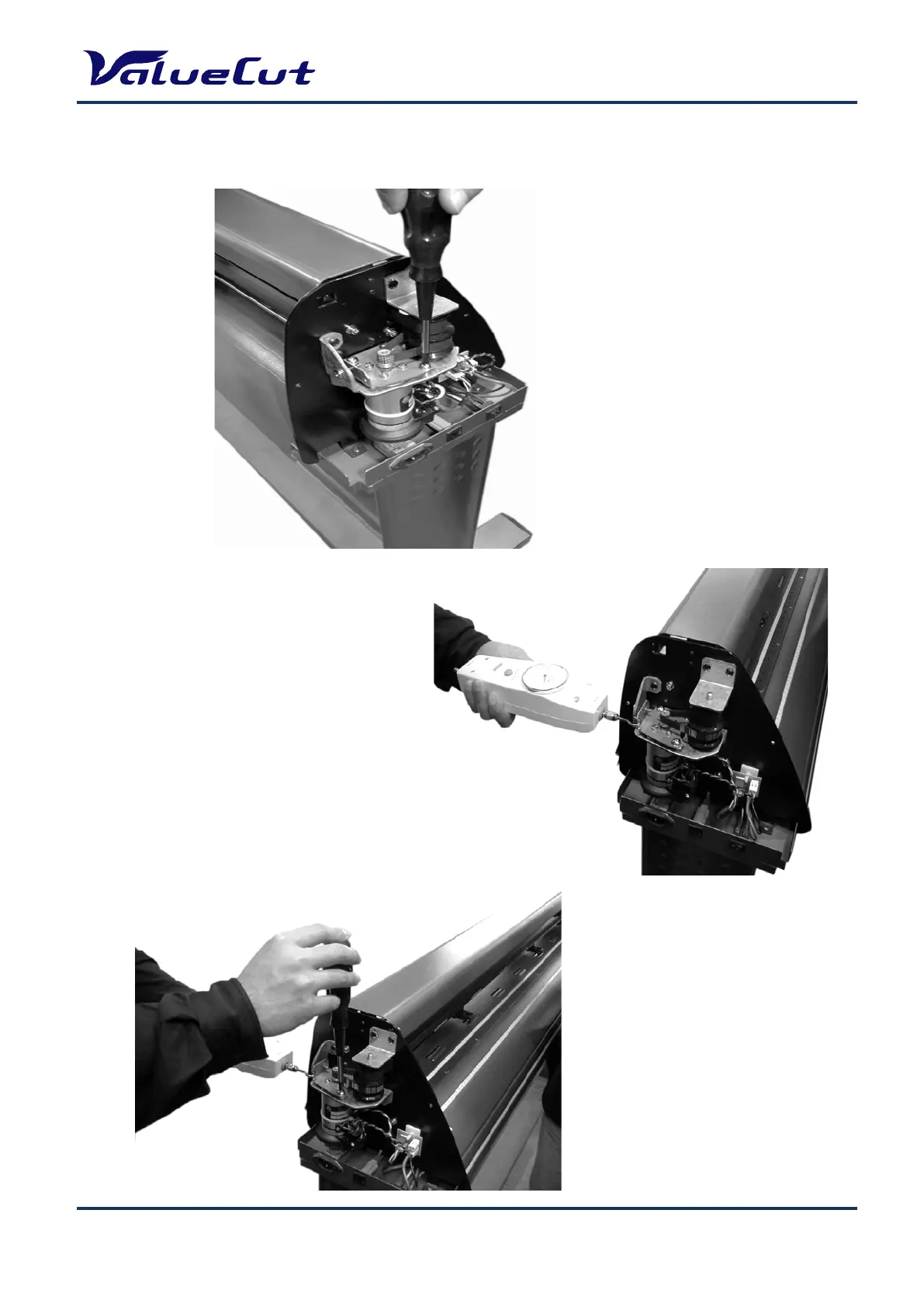 ValueCut